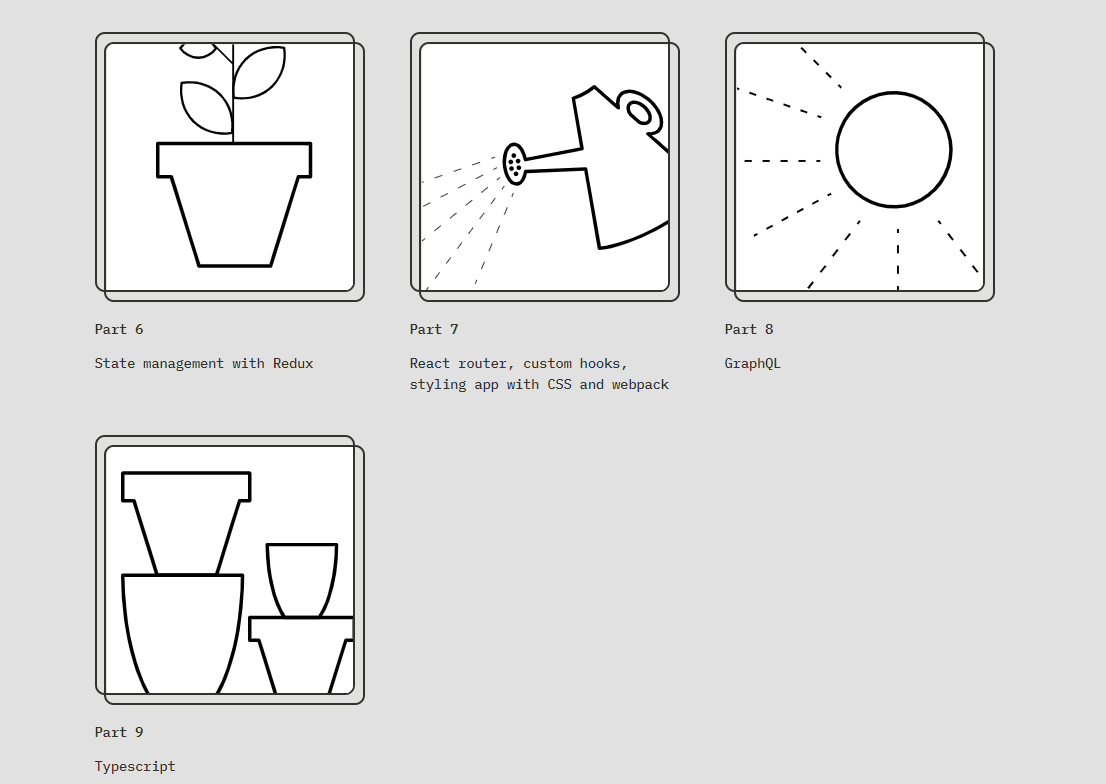 Part 6

State management with Redux

Part 7

React router, custom hooks, styling app with CSS and webpack

Part 8

GraphQL

Part 9

Typescript