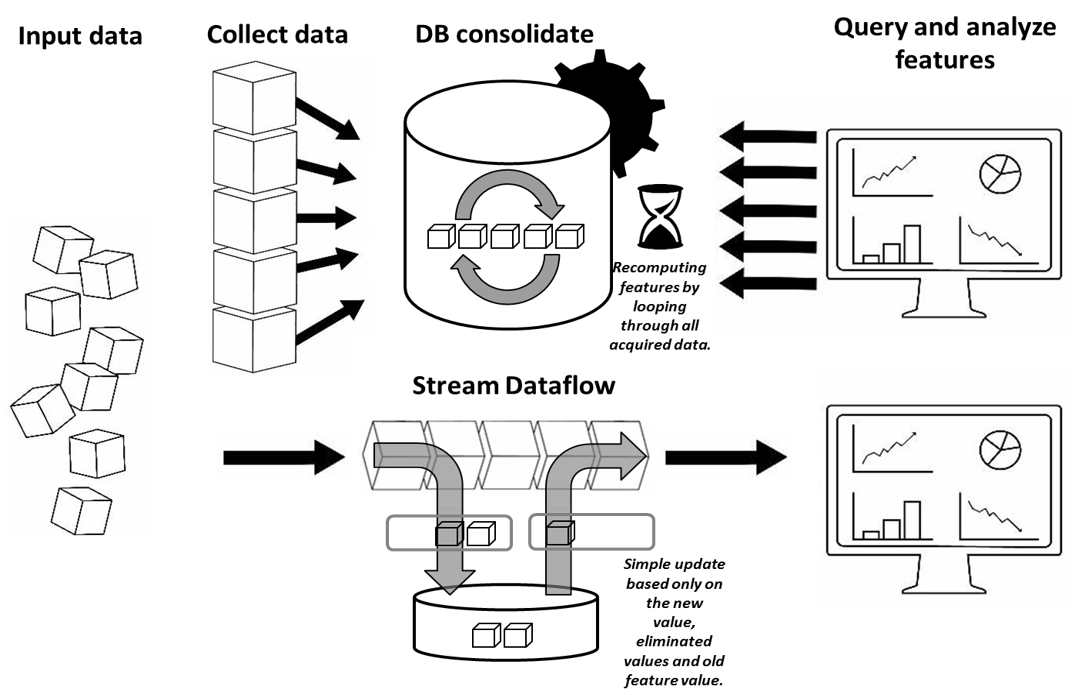 Input data

Collect data

DB consolidate

Query and analyze features

Recomputing features by looping through all acquired data.

Stream Dataflow

Simple update based only on the new value, eliminated values and old feature value.