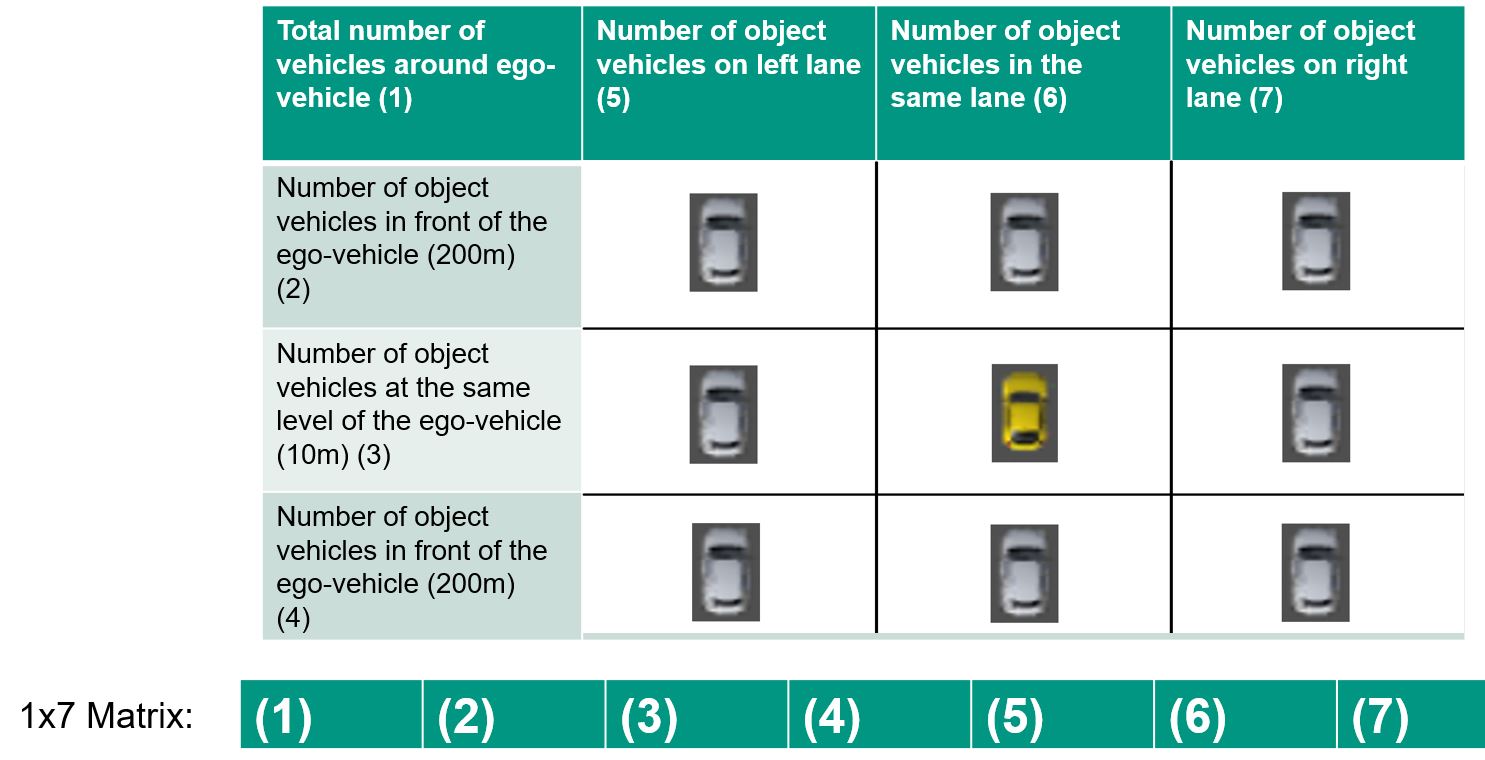 | Total number of vehicles around ego-vehicle (1) | Number of object vehicles on left lane (5) | Number of object vehicles in the same lane (6) | Number of object vehicles on right lane (7) |
|---|---|---|---|
| Number of object vehicles in front of the ego-vehicle (200m) (2) | | | |
| Number of object vehicles at the same level of the ego-vehicle (10m) (3) | | | |
| Number of object vehicles in front of the ego-vehicle (200m) (4) | | | |

1x7 Matrix:

| (1) | (2) | (3) | (4) | (5) | (6) | (7) |
|---|---|---|---|---|---|---|