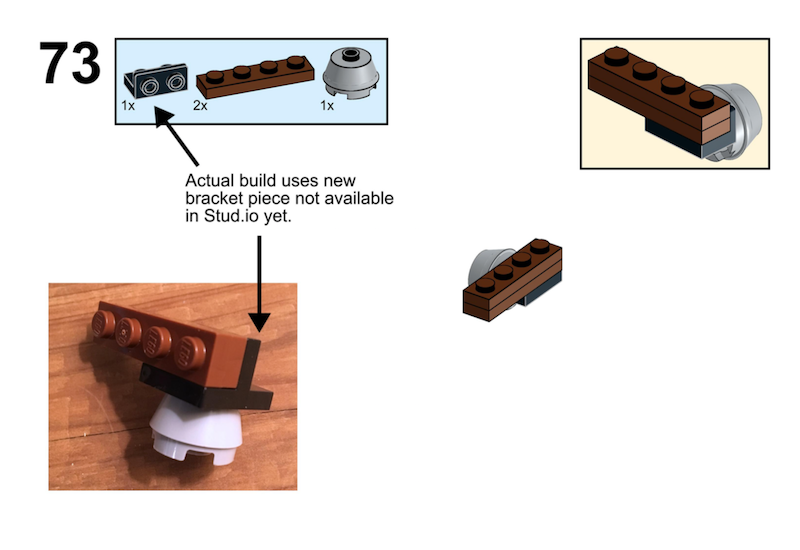 73

1x
2x
1x

Actual build uses new bracket piece not available in Stud.io yet.