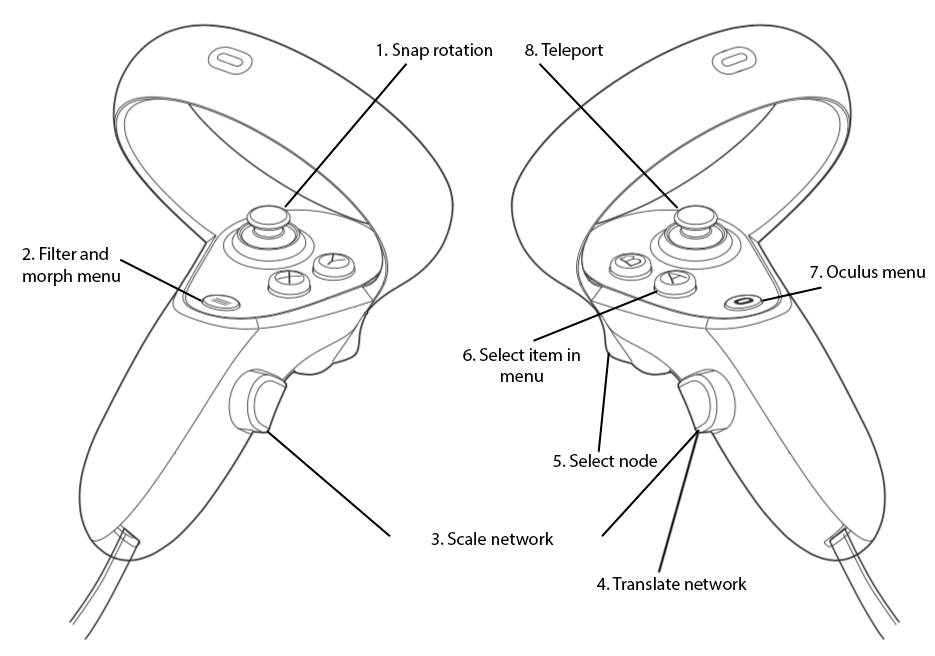 1. Snap rotation

8. Teleport

2. Filter and morph menu

Y

X

B

A

7. Oculus menu

6. Select item in menu

5. Select node

3. Scale network

4. Translate network