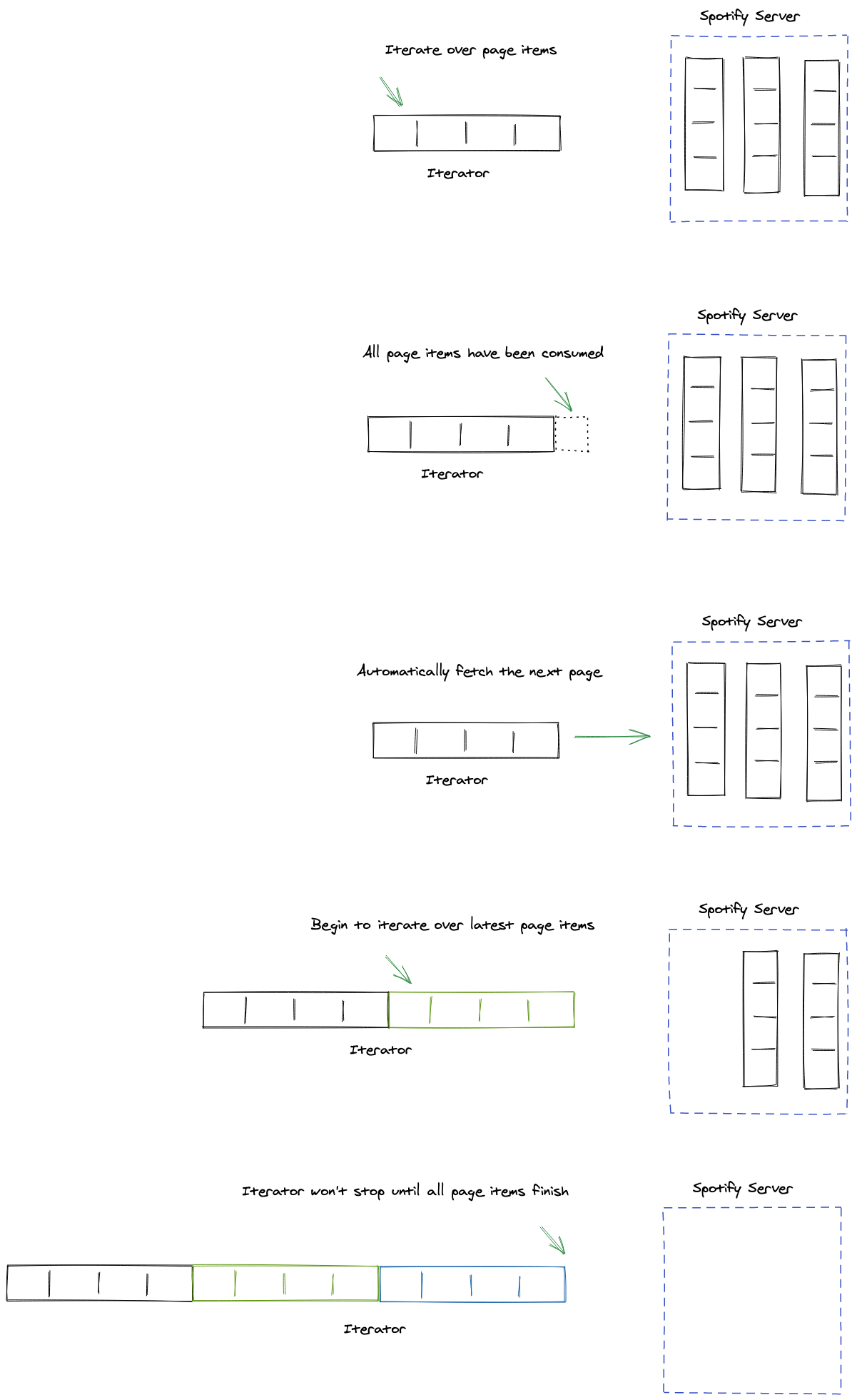 Spotify Server

Iterate over page items

Iterator

Spotify Server

All page items have been consumed

Iterator

Spotify Server

Automatically fetch the next page

Iterator

Spotify Server

Begin to iterate over latest page items

Iterator

Iterator won't stop until all page items finish

Spotify Server

Iterator