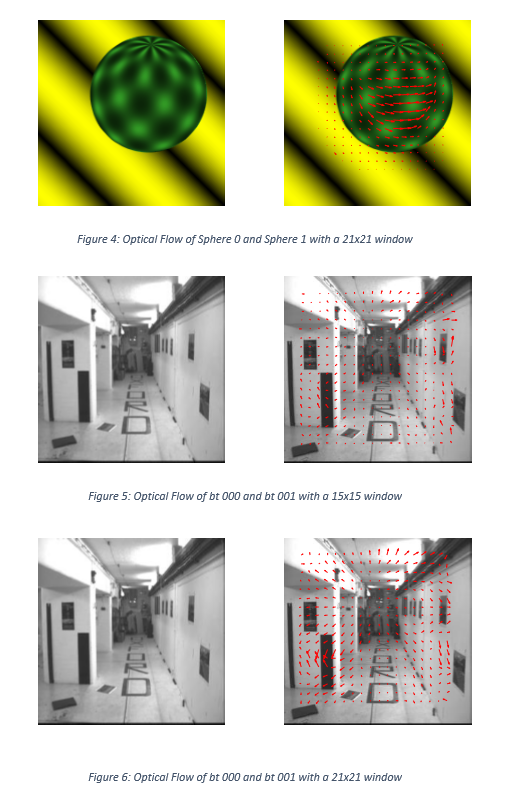 Figure 4: Optical Flow of Sphere 0 and Sphere 1 with a 21x21 window

Figure 5: Optical Flow of bt 000 and bt 001 with a 15x15 window

Figure 6: Optical Flow of bt 000 and bt 001 with a 21x21 window