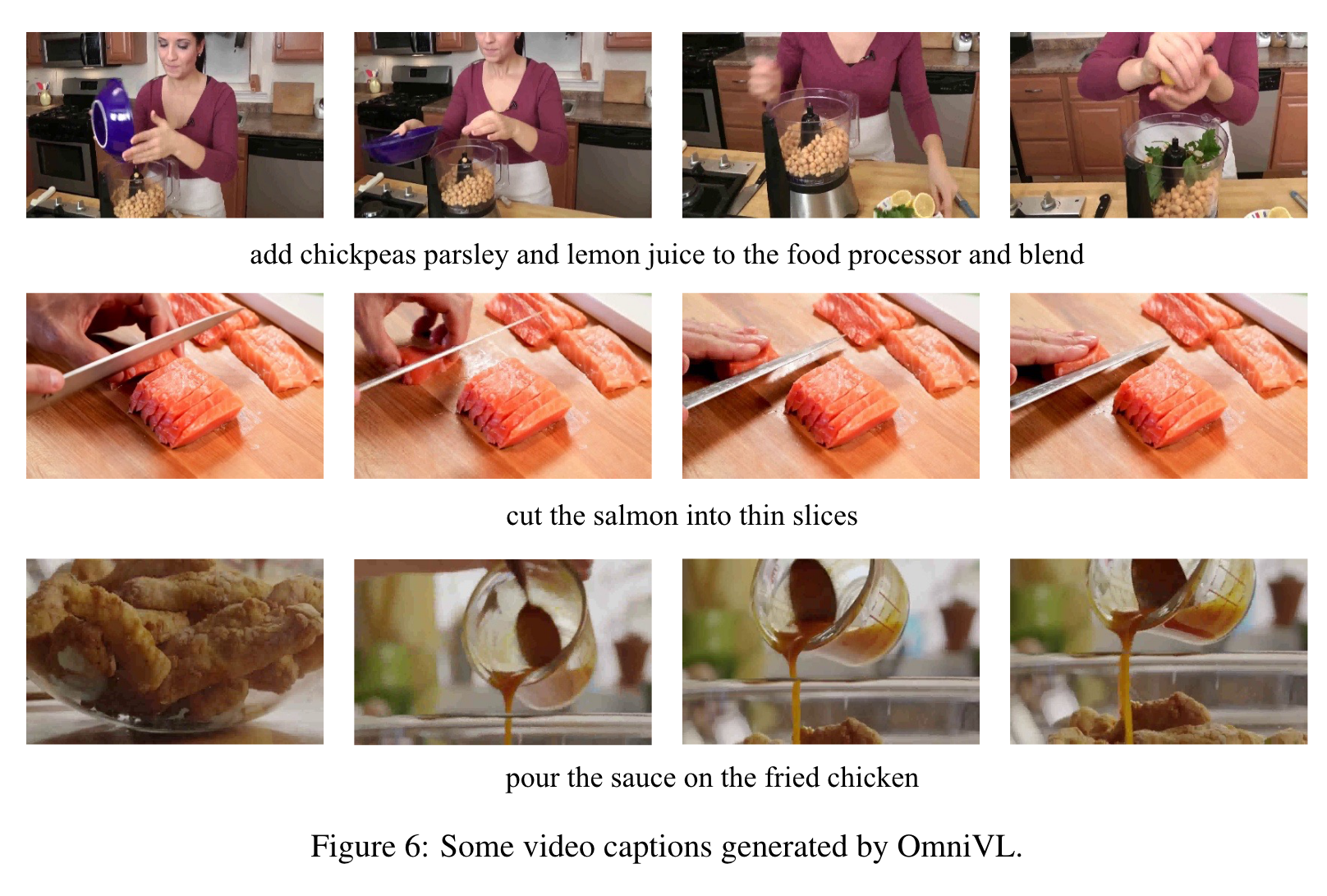 add chickpeas parsley and lemon juice to the food processor and blend

cut the salmon into thin slices

pour the sauce on the fried chicken

Figure 6: Some video captions generated by OmniVL.