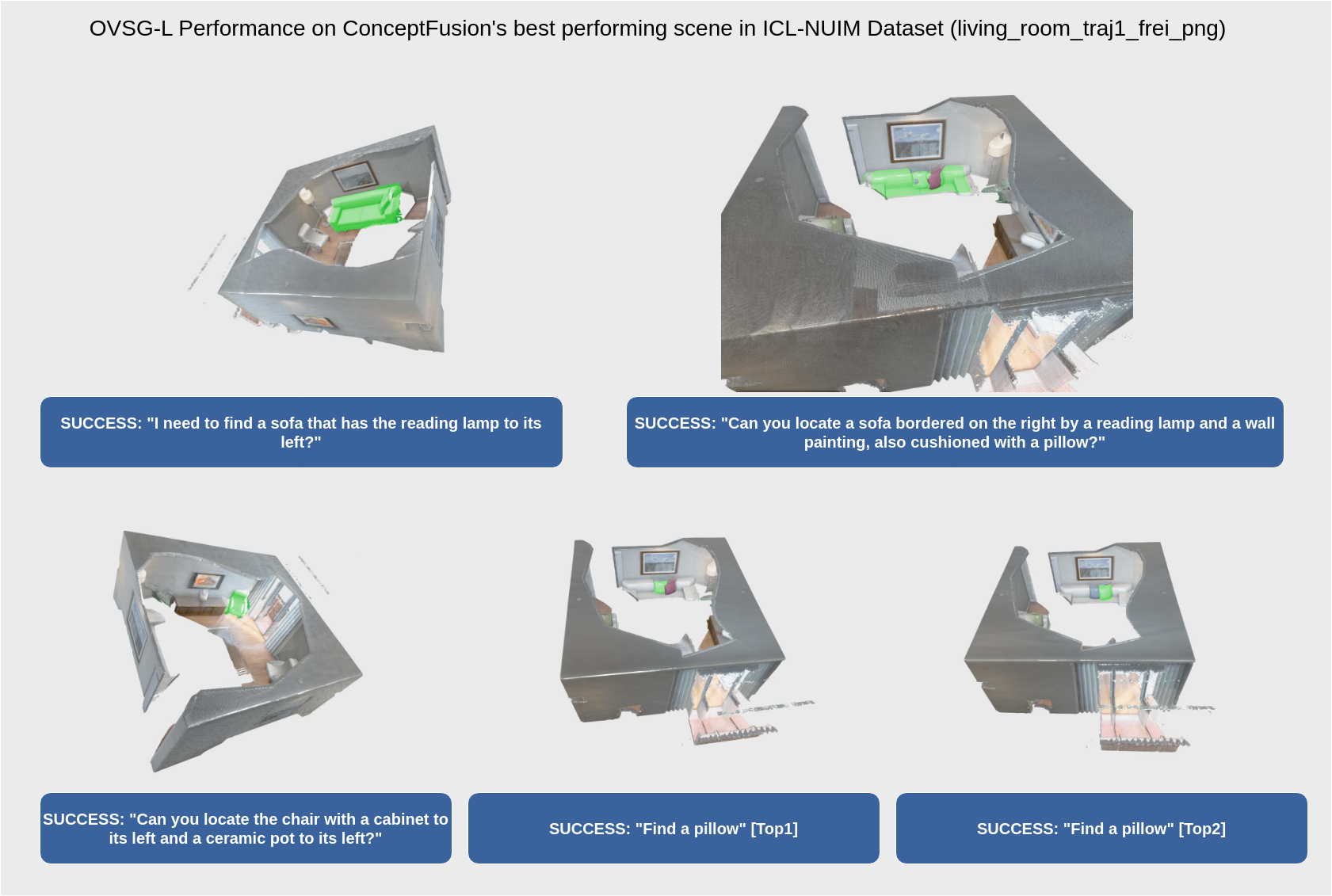 OVSG-L Performance on ConceptFusion's best performing scene in ICL-NUIM Dataset (living_room_traj1_frei_png)

SUCCESS: "I need to find a sofa that has the reading lamp to its left?"

SUCCESS: "Can you locate a sofa bordered on the right by a reading lamp and a wall painting, also cushioned with a pillow?"

SUCCESS: "Can you locate the chair with a cabinet to its left and a ceramic pot to its left?"

SUCCESS: "Find a pillow" [Top1]

SUCCESS: "Find a pillow" [Top2]