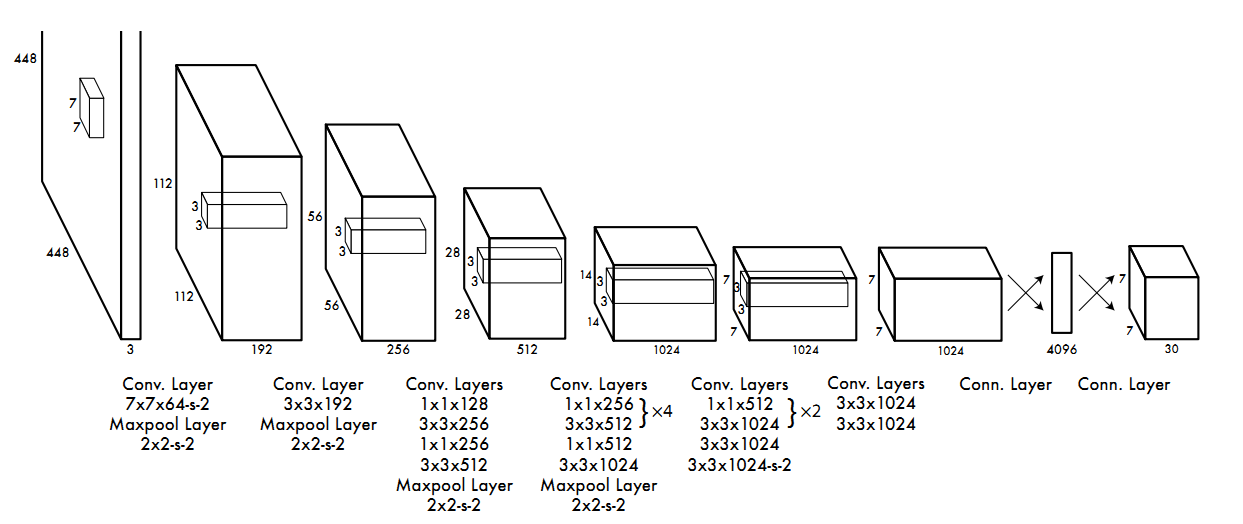 448
7
7
448
3
112
3
3
112
192
56
3
3
56
256
28
3
3
28
512
14
3
3
14
1024
7
3
3
7
1024
7
7
1024
4096
7
7
30

Conv. Layer
7x7x64-s-2
Maxpool Layer
2x2-s-2

Conv. Layer
3x3x192
Maxpool Layer
2x2-s-2

Conv. Layers
1x1x128
3x3x256
1x1x256
3x3x512
Maxpool Layer
2x2-s-2

Conv. Layers
1x1x256
3x3x512 } ×4
1x1x512
3x3x1024
Maxpool Layer
2x2-s-2

Conv. Layers
1x1x512
3x3x1024 } ×2
3x3x1024
3x3x1024-s-2

Conv. Layers
3x3x1024
3x3x1024

Conn. Layer

Conn. Layer