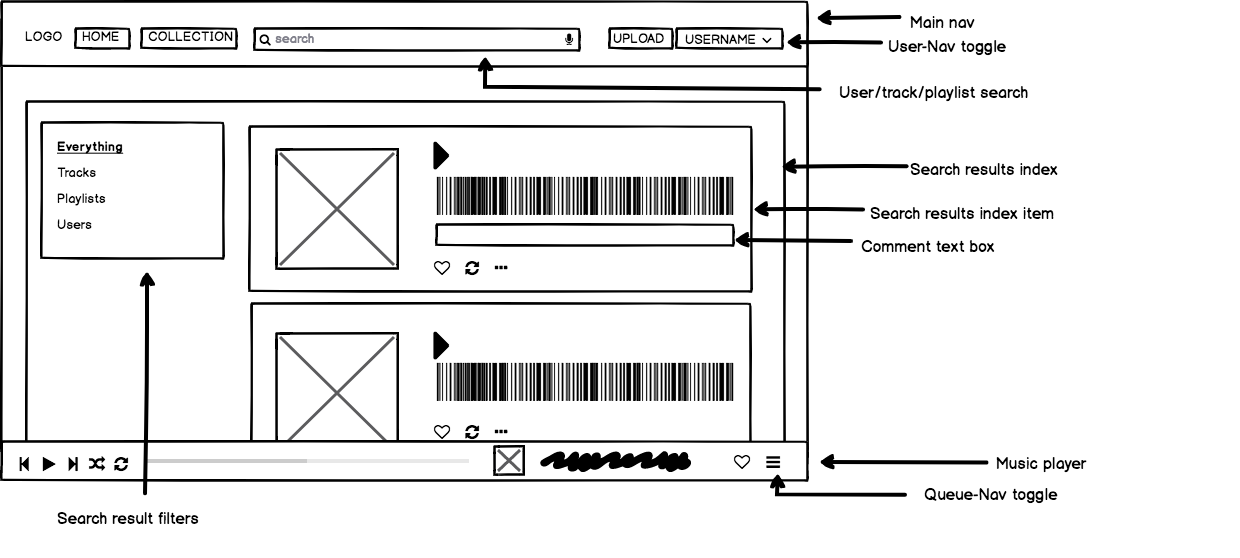 LOGO HOME COLLECTION search UPLOAD USERNAME

Main nav
User-Nav toggle
User/track/playlist search

Everything
Tracks
Playlists
Users

Search results index
Search results index item
Comment text box

Music player
Queue-Nav toggle

Search result filters