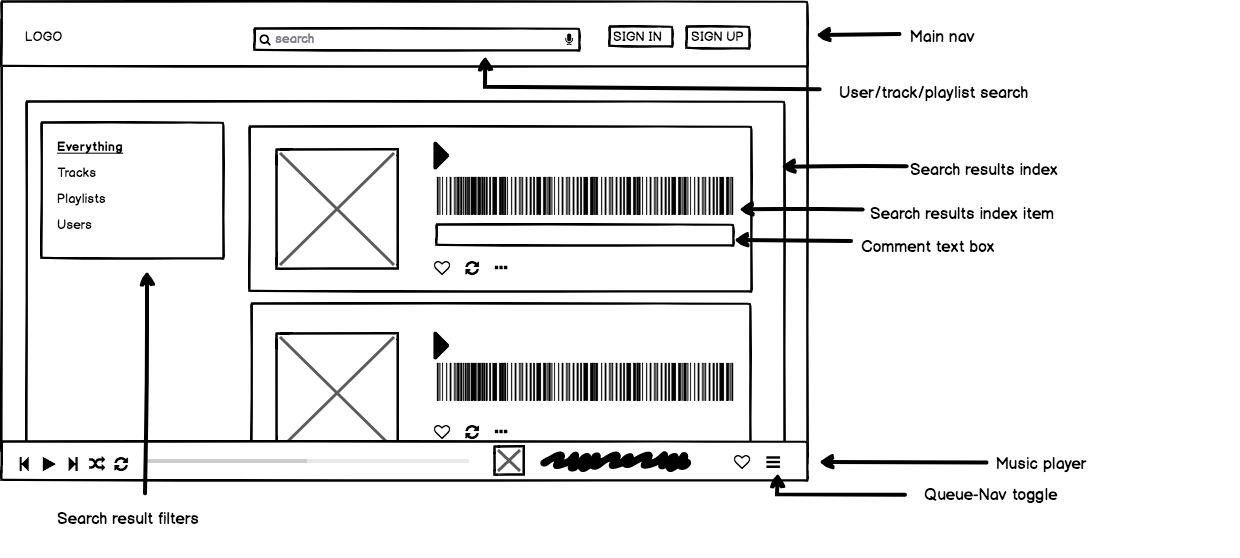 LOGO

search

SIGN IN

SIGN UP

Main nav

User/track/playlist search

Everything
Tracks
Playlists
Users

Search results index

Search results index item

Comment text box

Music player

Queue-Nav toggle

Search result filters