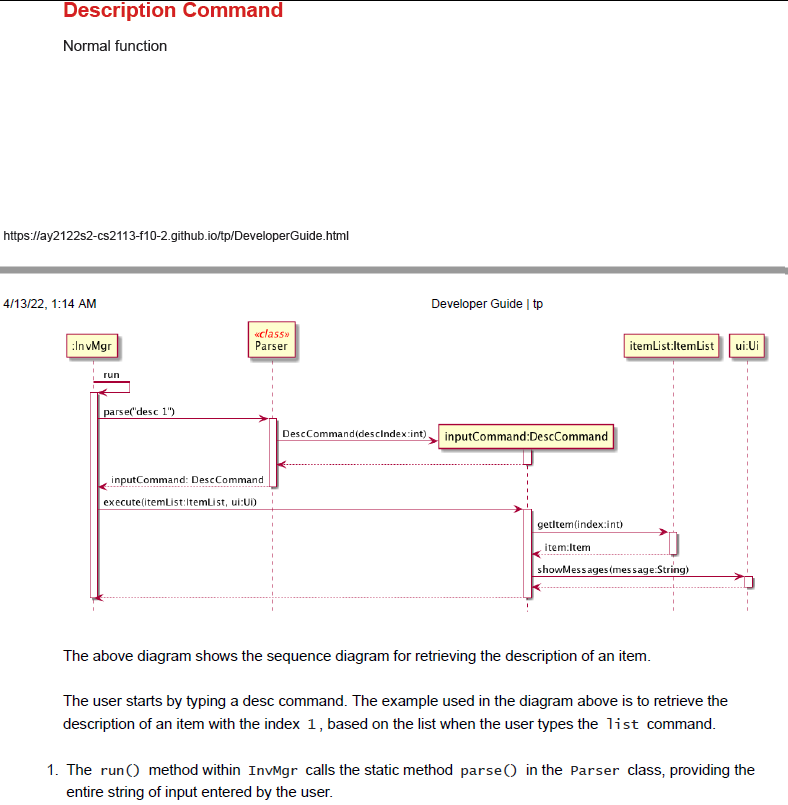 Description Command

Normal function

https://ay2122s2-cs2113-f10-2.github.io/tp/DeveloperGuide.html

4/13/22, 1:14 AM

Developer Guide | tp

:InvMgr
«class»
Parser
itemList:ItemList
ui:Ui
run
parse("desc 1")
DescCommand(descIndex:int)
inputCommand:DescCommand
inputCommand: DescCommand
execute(itemList:ItemList, ui:Ui)
getItem(index:int)
item:Item
showMessages(message:String)

The above diagram shows the sequence diagram for retrieving the description of an item.

The user starts by typing a desc command. The example used in the diagram above is to retrieve the description of an item with the index 1, based on the list when the user types the list command.

1. The run() method within InvMgr calls the static method parse() in the Parser class, providing the entire string of input entered by the user.