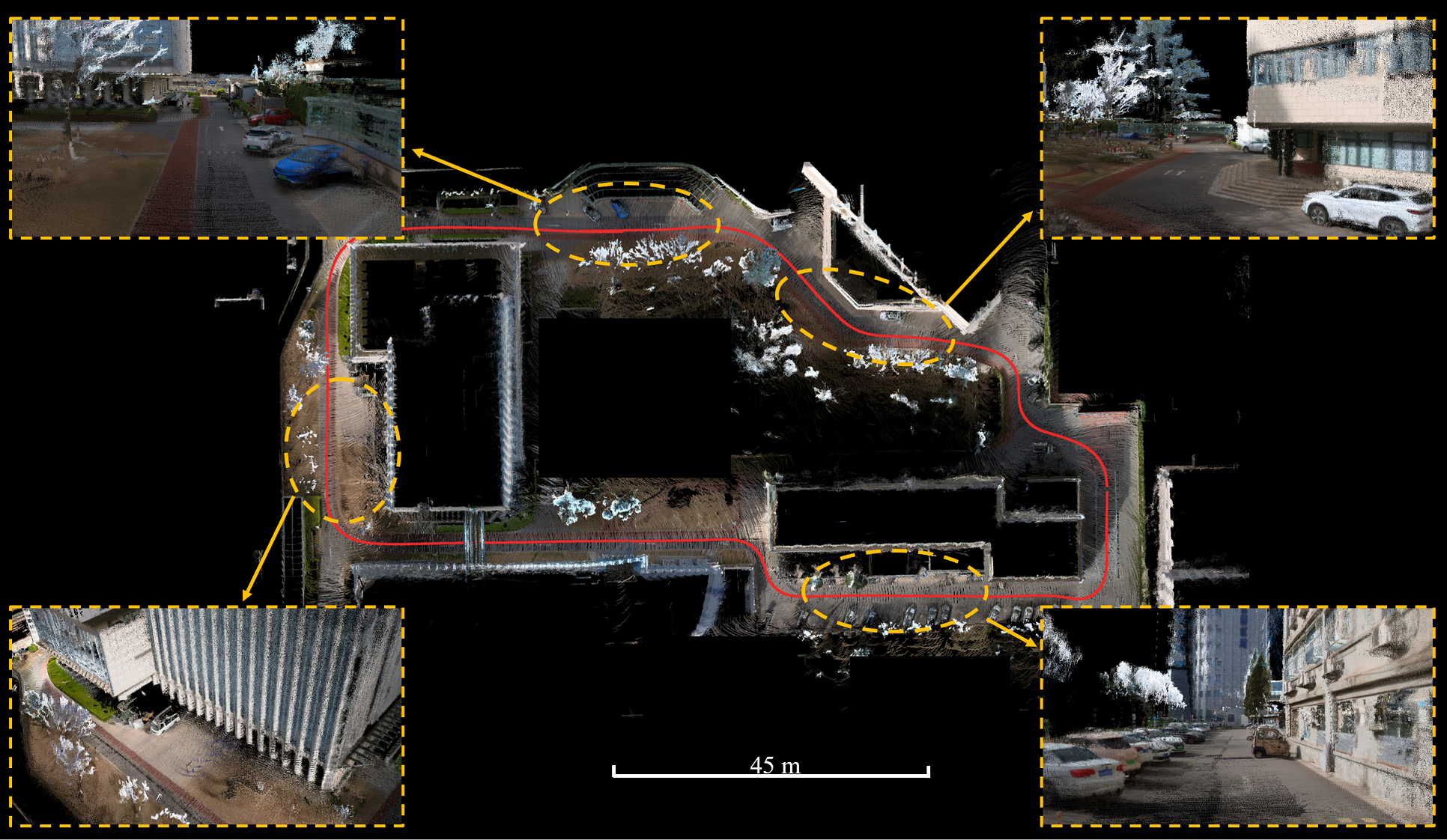 45 m