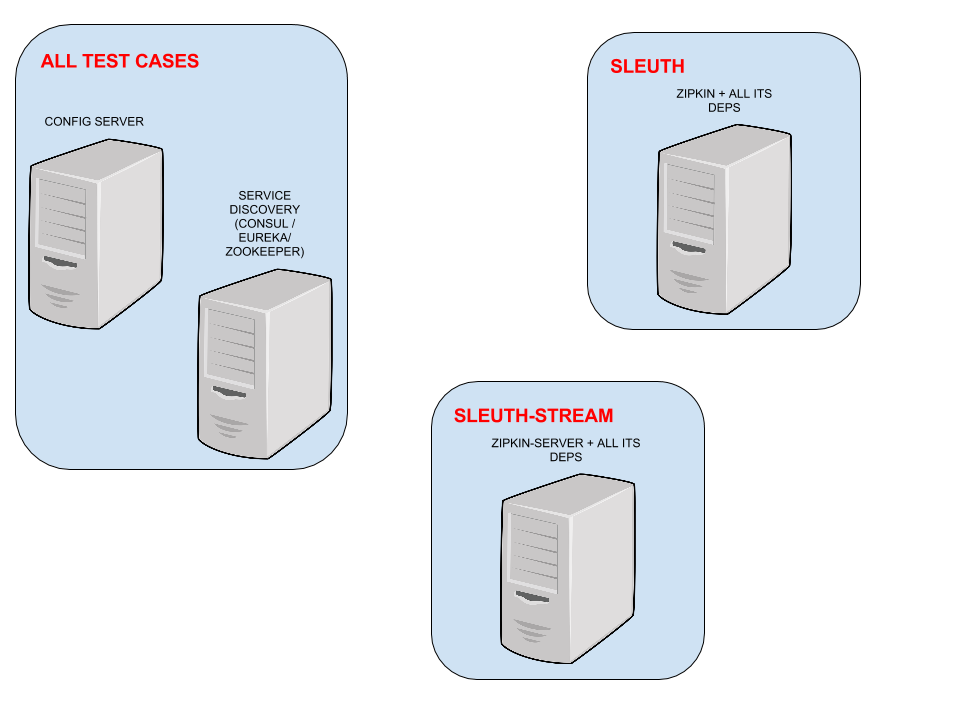 ALL TEST CASES

CONFIG SERVER

SERVICE DISCOVERY (CONSUL / EUREKA/ ZOOKEEPER)

SLEUTH

ZIPKIN + ALL ITS DEPS

SLEUTH-STREAM

ZIPKIN-SERVER + ALL ITS DEPS