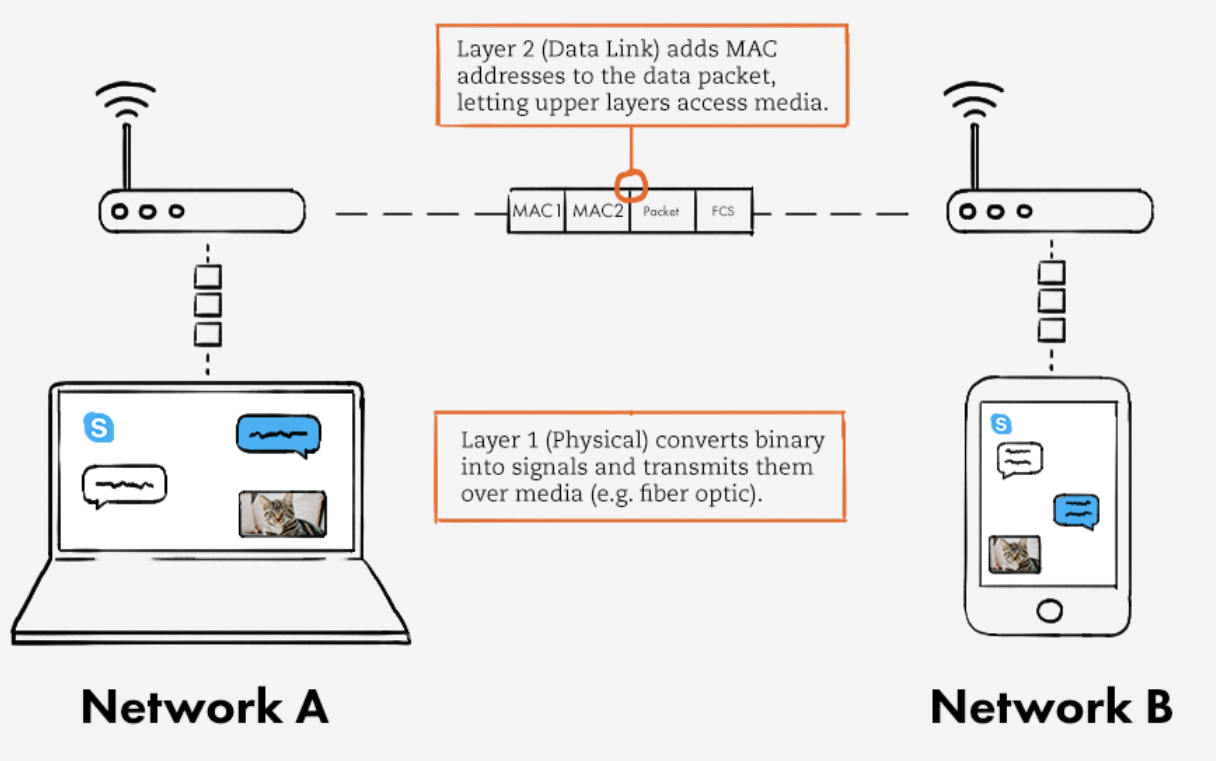 Layer 2 (Data Link) adds MAC addresses to the data packet, letting upper layers access media.

MAC1 MAC2 Packet FCS

Layer 1 (Physical) converts binary into signals and transmits them over media (e.g. fiber optic).

Network A

Network B