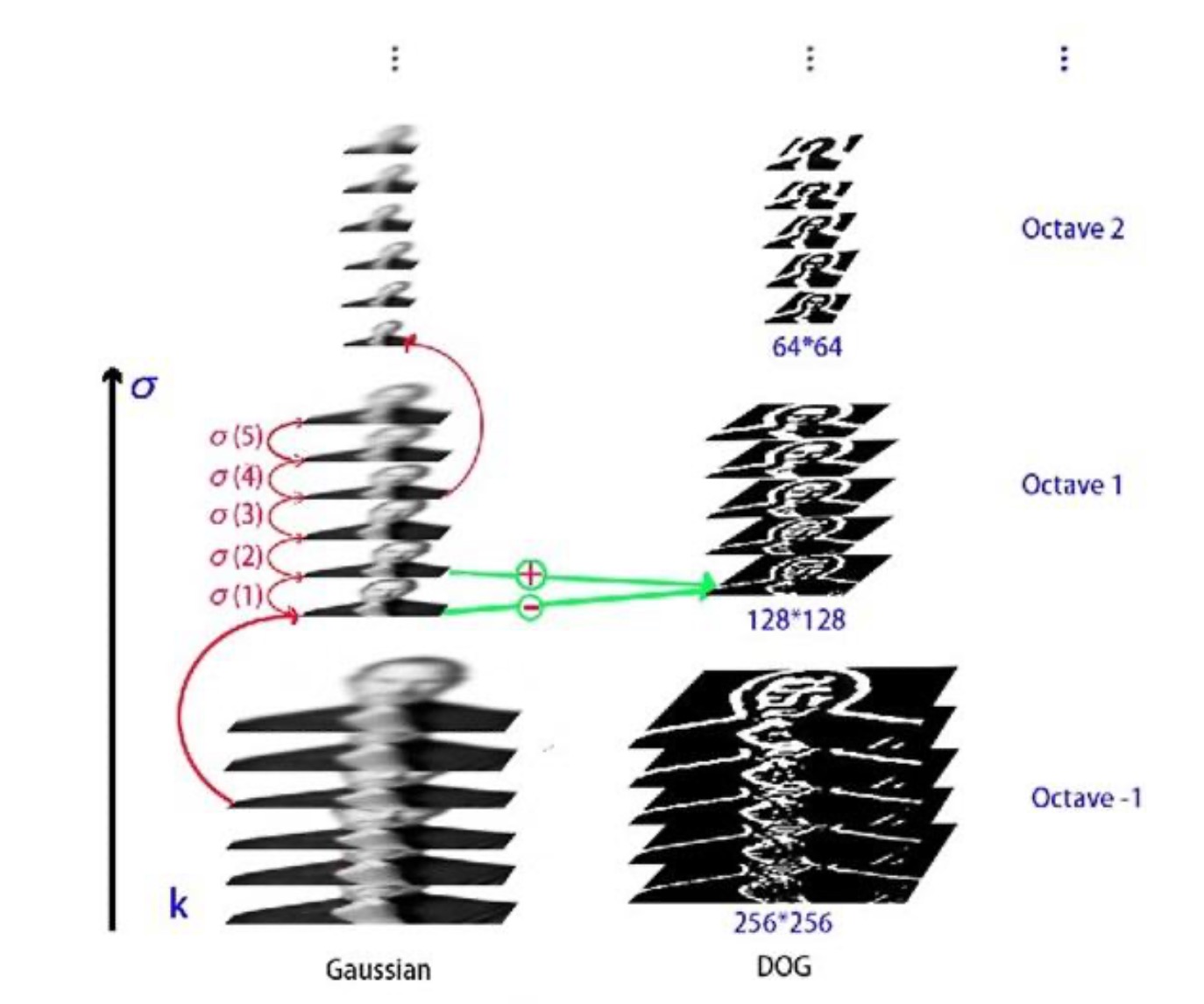 ⋮ ⋮ ⋮

Octave 2

64*64

$\sigma$

$\sigma(5)$
$\sigma(4)$
$\sigma(3)$
$\sigma(2)$
$\sigma(1)$

+
-

Octave 1

128*128

Octave -1

k

256*256

Gaussian

DOG