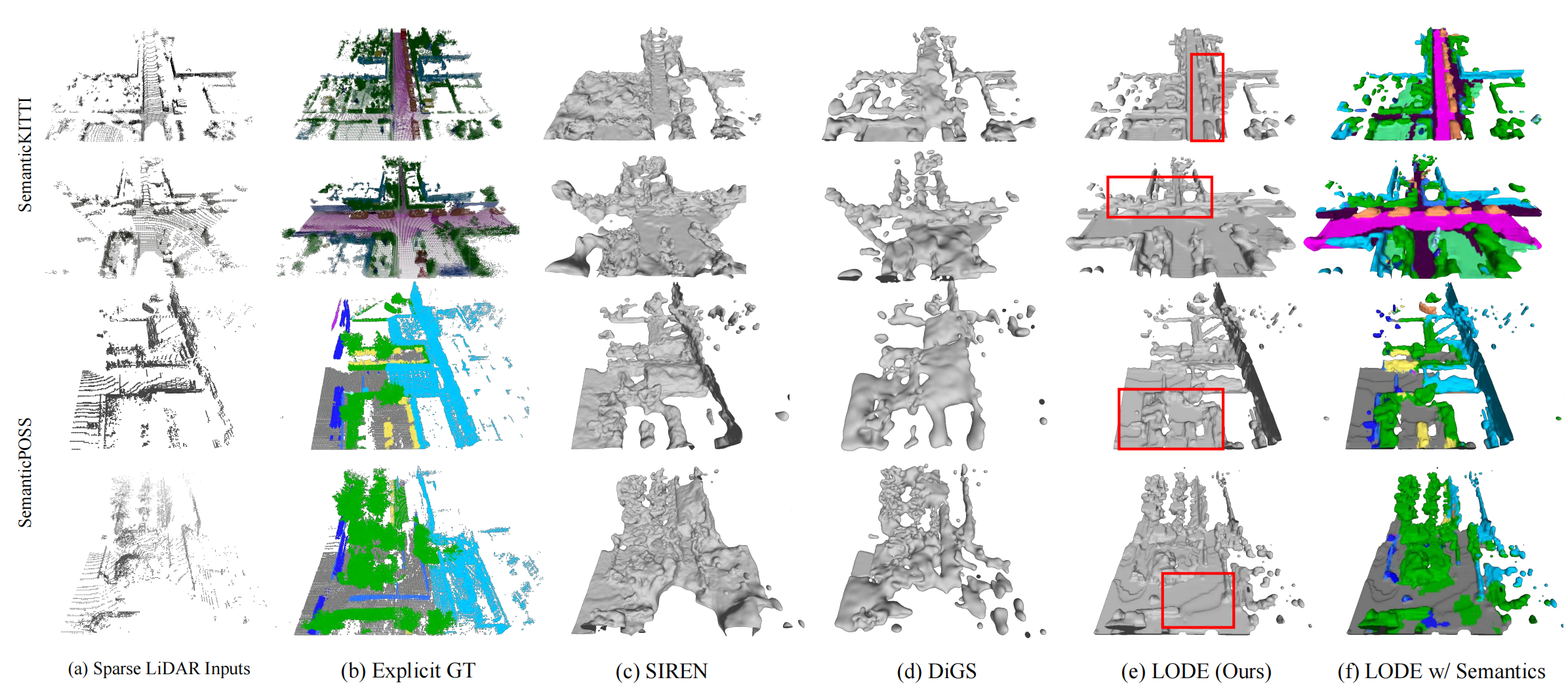 SemanticKITTI

SemanticPOSS

(a) Sparse LiDAR Inputs

(b) Explicit GT

(c) SIREN

(d) DiGS

(e) LODE (Ours)

(f) LODE w/ Semantics