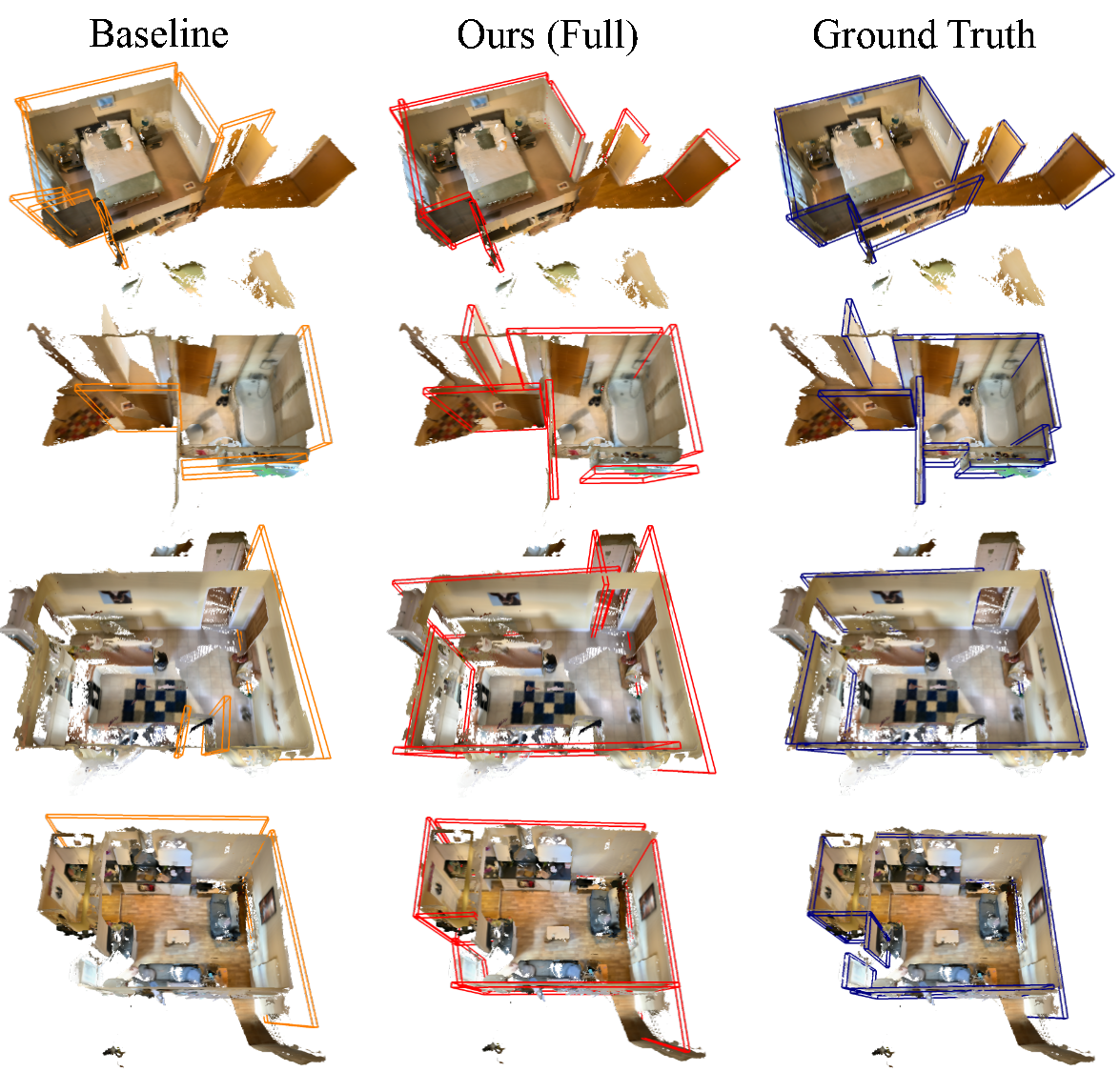 Baseline Ours (Full) Ground Truth