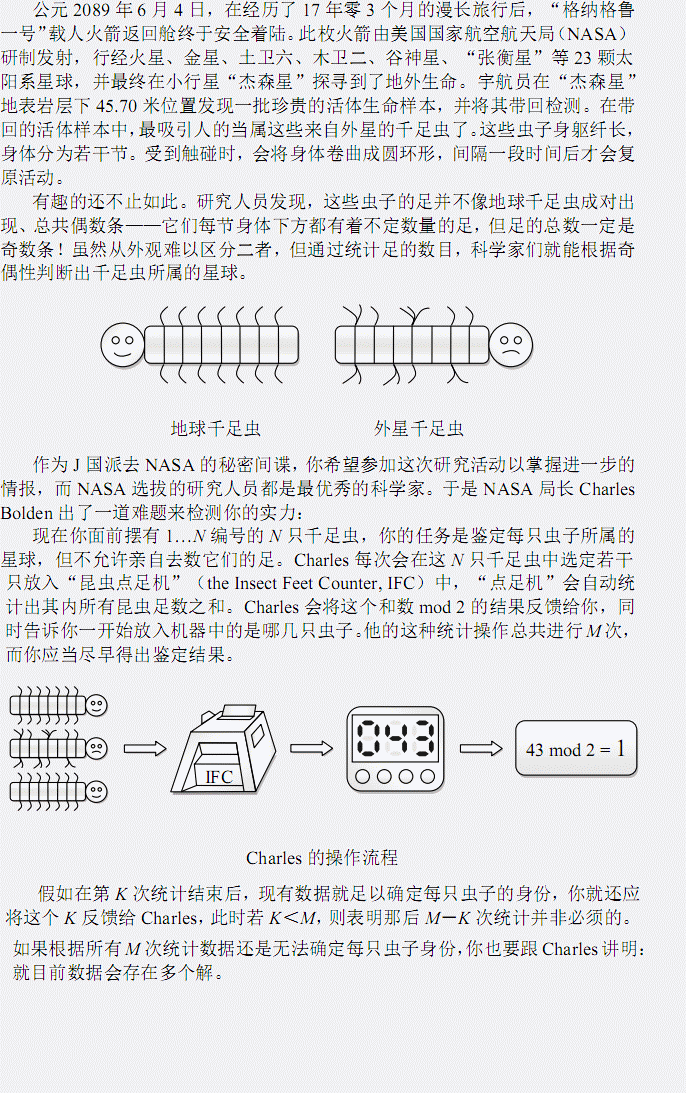 公元 2089 年 6 月 4 日，在经历了 17 年零 3 个月的漫长旅行后，“格纳格鲁一号”载人火箭返回舱终于安全着陆。此枚火箭由美国国家航空航天局（NASA）研制发射，行经火星、金星、土卫六、木卫二、谷神星、“张衡星”等 23 颗太阳系星球，并最终在小行星“杰森星”探寻到了地外生命。宇航员在“杰森星”地表岩层下 45.70 米位置发现一批珍贵的活体生命样本，并将其带回检测。在带回的活体样本中，最吸引人的当属这些来自外星的千足虫了。这些虫子身躯纤长，身体分为若干节。受到触碰时，会将身体卷曲成圆环形，间隔一段时间后才会复原活动。

有趣的还不止如此。研究人员发现，这些虫子的足并不像地球千足虫成对出现、总共偶数条——它们每节身体下方都有着不定数量的足，但足的总数一定是奇数条！虽然从外观难以区分二者，但通过统计足的数目，科学家们就能根据奇偶性判断出千足虫所属的星球。

地球千足虫

外星千足虫

作为 J 国派去 NASA 的秘密间谍，你希望参加这次研究活动以掌握进一步的情报，而 NASA 选拔的研究人员都是最优秀的科学家。于是 NASA 局长 Charles Bolden 出了一道难题来检测你的实力：

现在你面前摆有 1…$N$ 编号的 $N$ 只千足虫，你的任务是鉴定每只虫子所属的星球，但不允许亲自去数它们的足。Charles 每次会在这 $N$ 只千足虫中选定若干只放入“昆虫点足机”（the Insect Feet Counter, IFC）中，“点足机”会自动统计出其内所有昆虫足数之和。Charles 会将这个和数 mod 2 的结果反馈给你，同时告诉你一开始放入机器中的是哪几只虫子。他的这种统计操作总共进行 $M$ 次，而你应当尽早得出鉴定结果。

IFC

043

43 mod 2 = 1

Charles 的操作流程

假如在第 $K$ 次统计结束后，现有数据就足以确定每只虫子的身份，你就还应将这个 $K$ 反馈给 Charles，此时若 $K<M$，则表明那后 $M-K$ 次统计并非必须的。

如果根据所有 $M$ 次统计数据还是无法确定每只虫子身份，你也要跟 Charles 讲明：就目前数据会存在多个解。