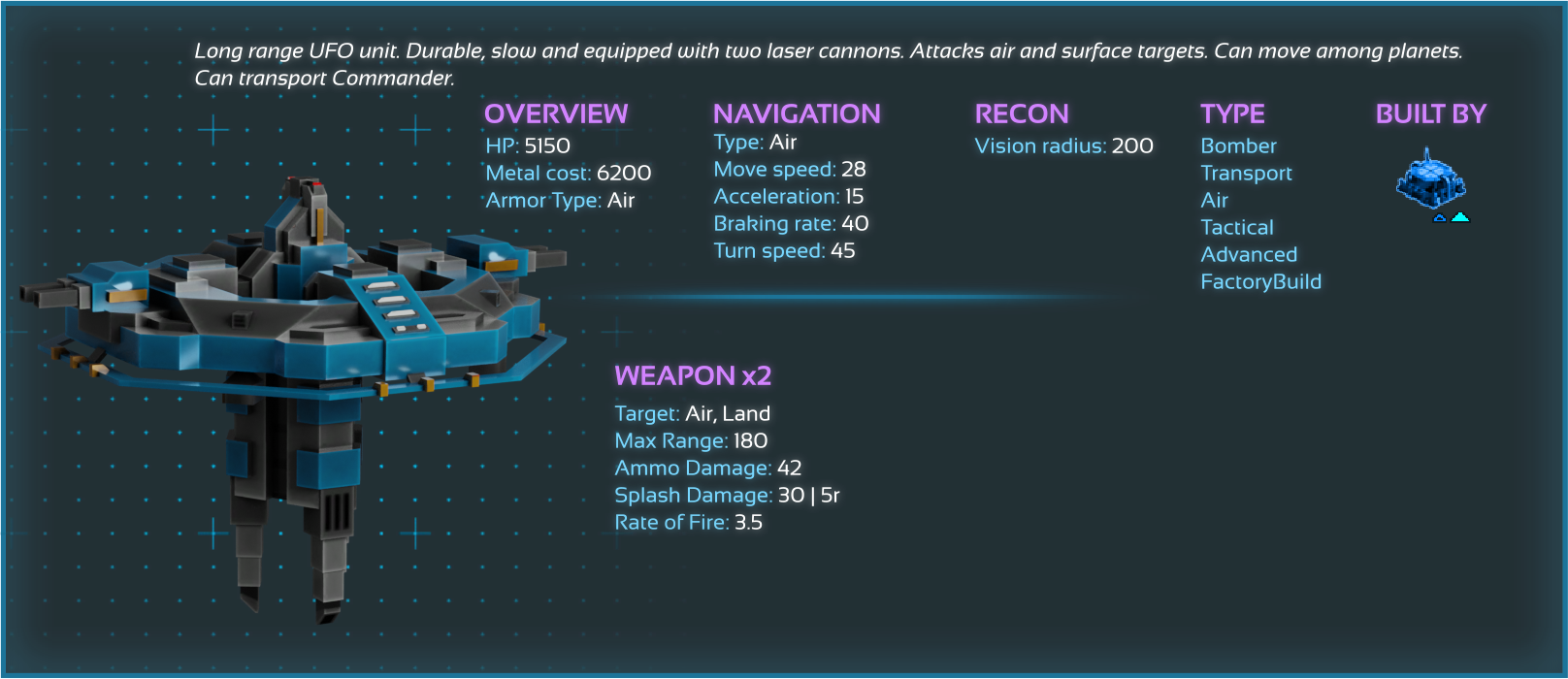 Long range UFO unit. Durable, slow and equipped with two laser cannons. Attacks air and surface targets. Can move among planets. Can transport Commander.

OVERVIEW
HP: 5150
Metal cost: 6200
Armor Type: Air

NAVIGATION
Type: Air
Move speed: 28
Acceleration: 15
Braking rate: 40
Turn speed: 45

RECON
Vision radius: 200

TYPE
Bomber
Transport
Air
Tactical
Advanced
FactoryBuild

BUILT BY

WEAPON x2
Target: Air, Land
Max Range: 180
Ammo Damage: 42
Splash Damage: 30 | 5r
Rate of Fire: 3.5