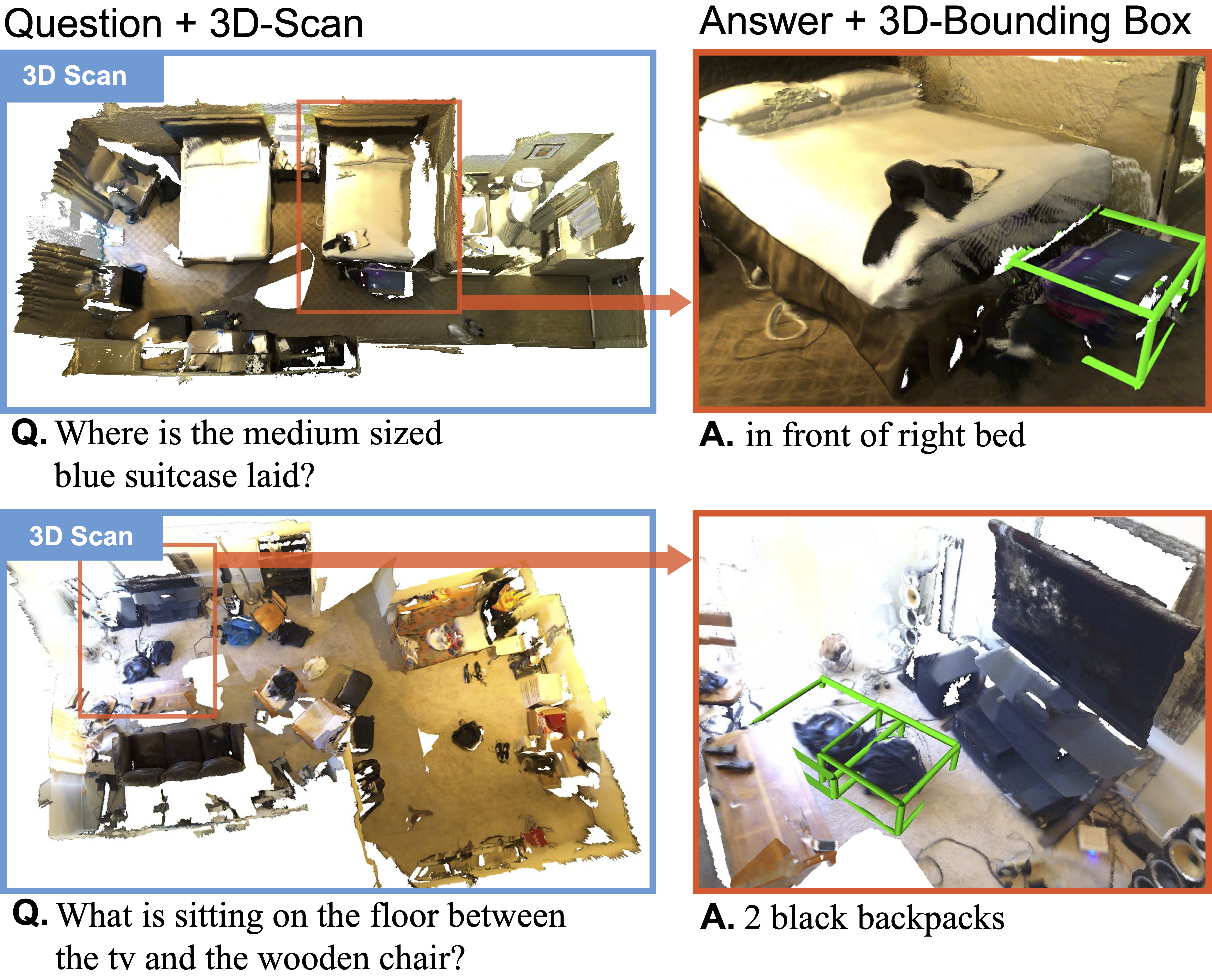 Question + 3D-Scan

Answer + 3D-Bounding Box

3D Scan

Q. Where is the medium sized blue suitcase laid?

A. in front of right bed

3D Scan

Q. What is sitting on the floor between the tv and the wooden chair?

A. 2 black backpacks