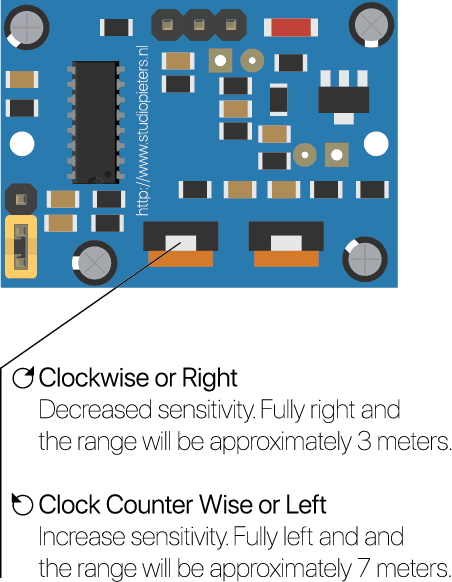 http://www.studiopieters.nl

Clockwise or Right
Decreased sensitivity. Fully right and the range will be approximately 3 meters.

Clock Counter Wise or Left
Increase sensitivity. Fully left and and the range will be approximately 7 meters.