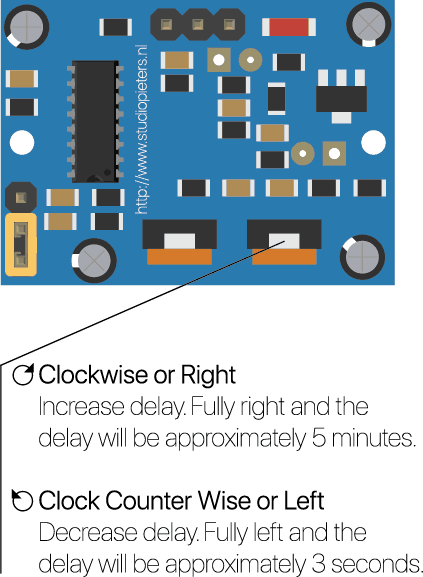 http://www.studiopieters.nl

Clockwise or Right
Increase delay. Fully right and the delay will be approximately 5 minutes.

Clock Counter Wise or Left
Decrease delay. Fully left and the delay will be approximately 3 seconds.