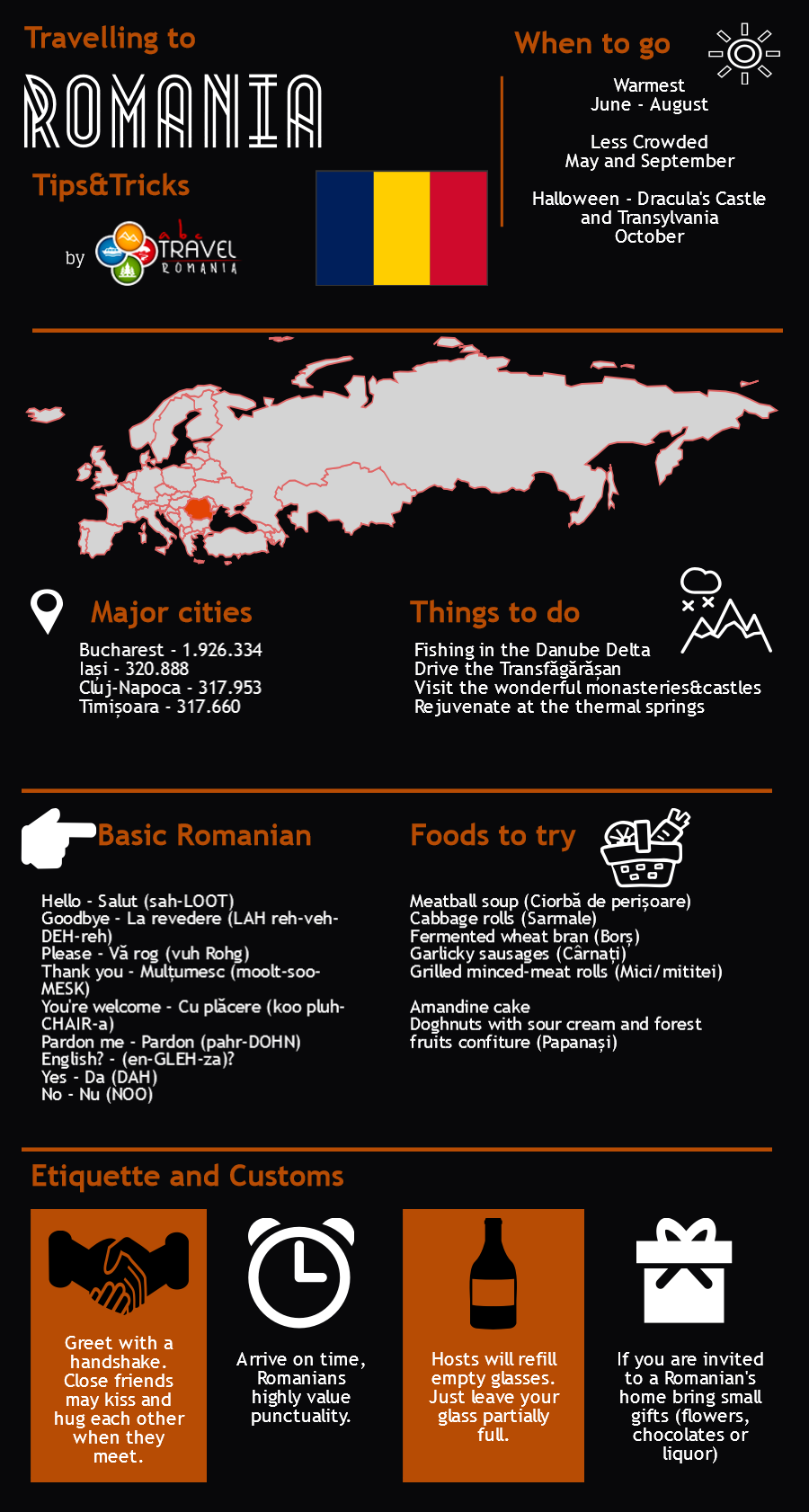 Travelling to

ROMANIA

Tips&Tricks

by abc TRAVEL ROMANIA

When to go

Warmest
June - August

Less Crowded
May and September

Halloween - Dracula's Castle and Transylvania
October

Major cities

Bucharest - 1.926.334
Iași - 320.888
Cluj-Napoca - 317.953
Timișoara - 317.660

Things to do

Fishing in the Danube Delta
Drive the Transfăgărășan
Visit the wonderful monasteries&castles
Rejuvenate at the thermal springs

Basic Romanian

Hello - Salut (sah-LOOT)
Goodbye - La revedere (LAH reh-veh-DEH-reh)
Please - Vă rog (vuh Rohg)
Thank you - Mulțumesc (moolt-soo-MESK)
You're welcome - Cu plăcere (koo pluh-CHAIR-a)
Pardon me - Pardon (pahr-DOHN)
English? - (en-GLEH-za)?
Yes - Da (DAH)
No - Nu (NOO)

Foods to try

Meatball soup (Ciorbă de perișoare)
Cabbage rolls (Sarmale)
Fermented wheat bran (Borș)
Garlicky sausages (Cârnați)
Grilled minced-meat rolls (Mici/mititei)

Amandine cake
Doghnuts with sour cream and forest fruits confiture (Papanași)

Etiquette and Customs

Greet with a handshake. Close friends may kiss and hug each other when they meet.

Arrive on time, Romanians highly value punctuality.

Hosts will refill empty glasses. Just leave your glass partially full.

If you are invited to a Romanian's home bring small gifts (flowers, chocolates or liquor)