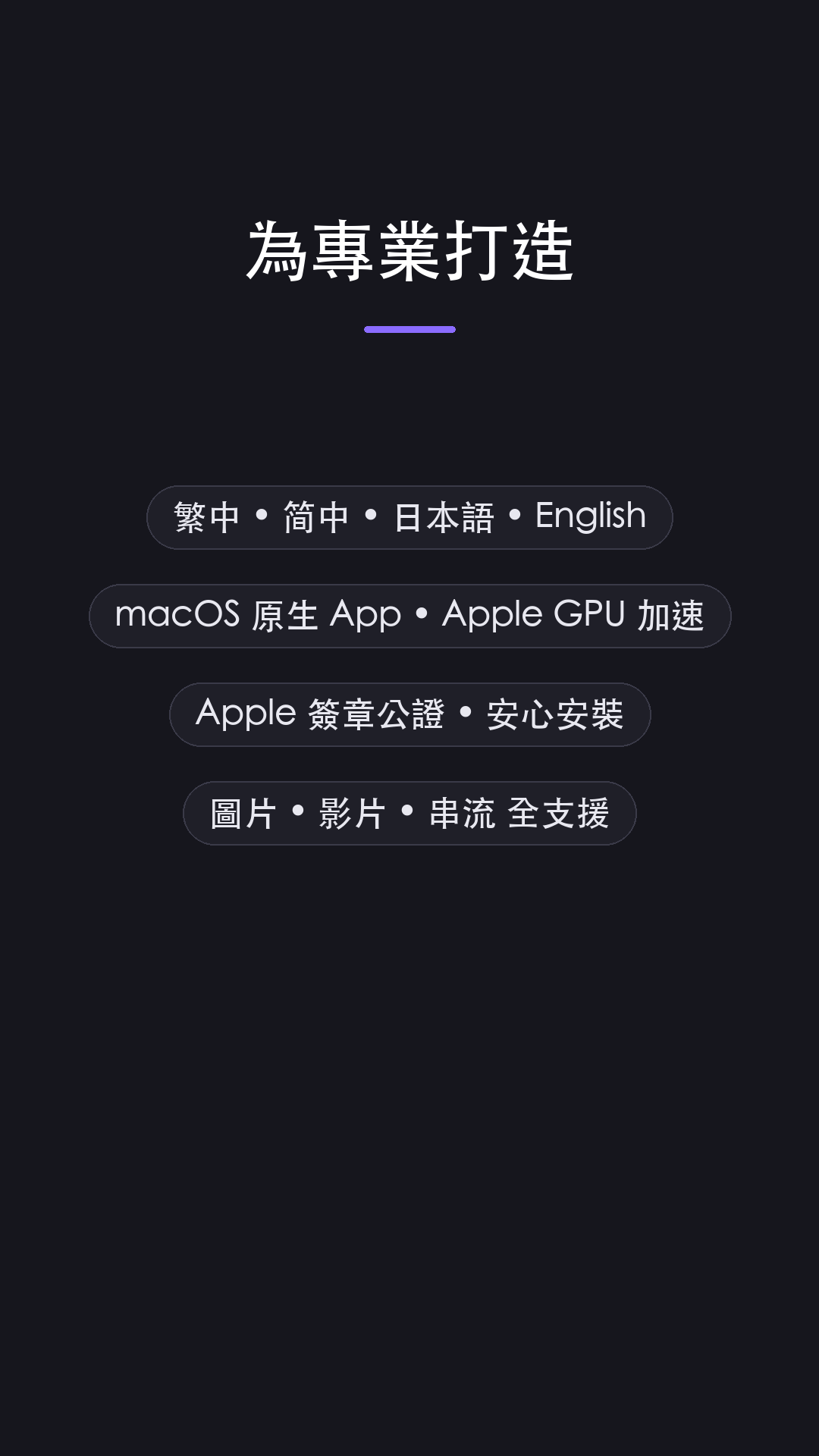 為專業打造

繁中 • 简中 • 日本語 • English

macOS 原生 App • Apple GPU 加速

Apple 簽章公證 • 安心安裝

圖片 • 影片 • 串流 全支援