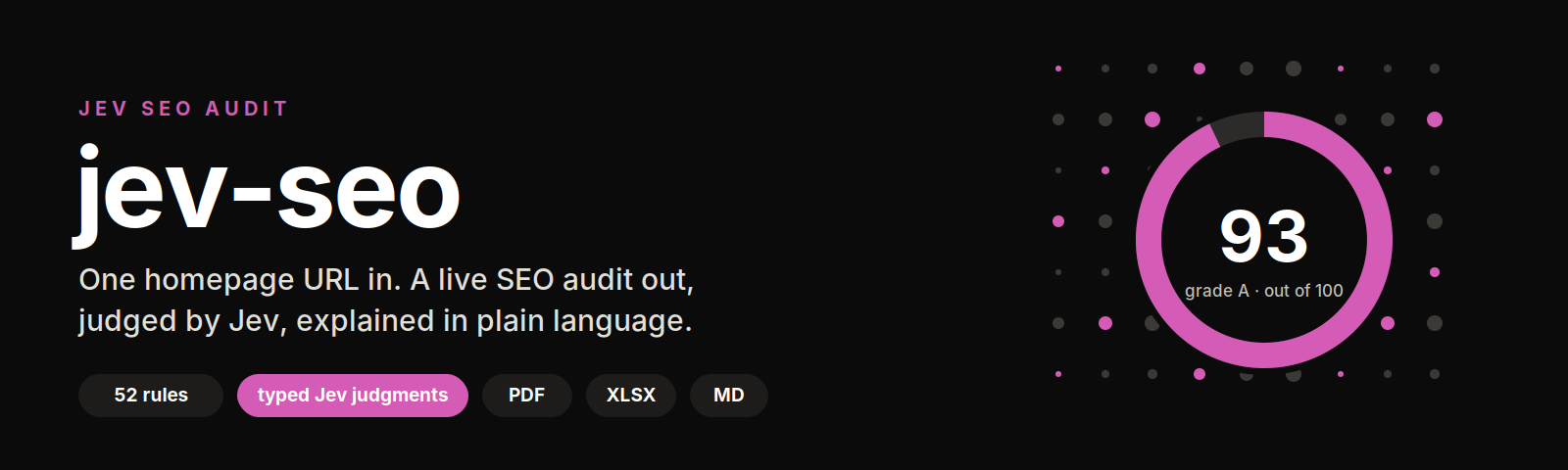 JEV SEO AUDIT

jev-seo

One homepage URL in. A live SEO audit out, judged by Jev, explained in plain language.

52 rules

typed Jev judgments

PDF

XLSX

MD

93

grade A · out of 100