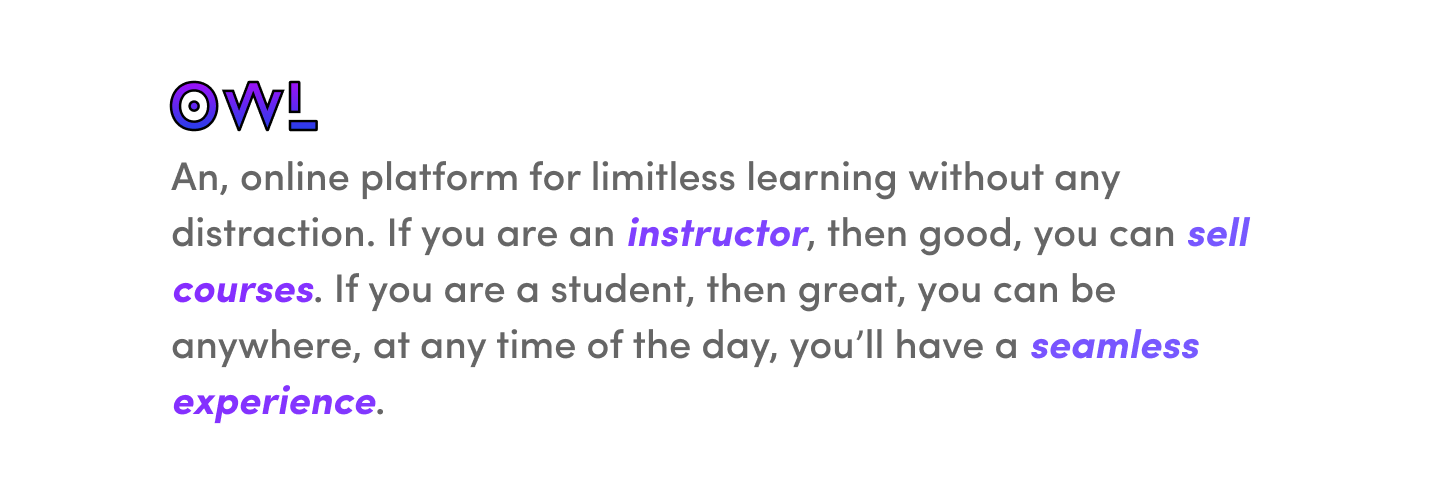 OWL

An, online platform for limitless learning without any distraction. If you are an instructor, then good, you can sell courses. If you are a student, then great, you can be anywhere, at any time of the day, you'll have a seamless experience.