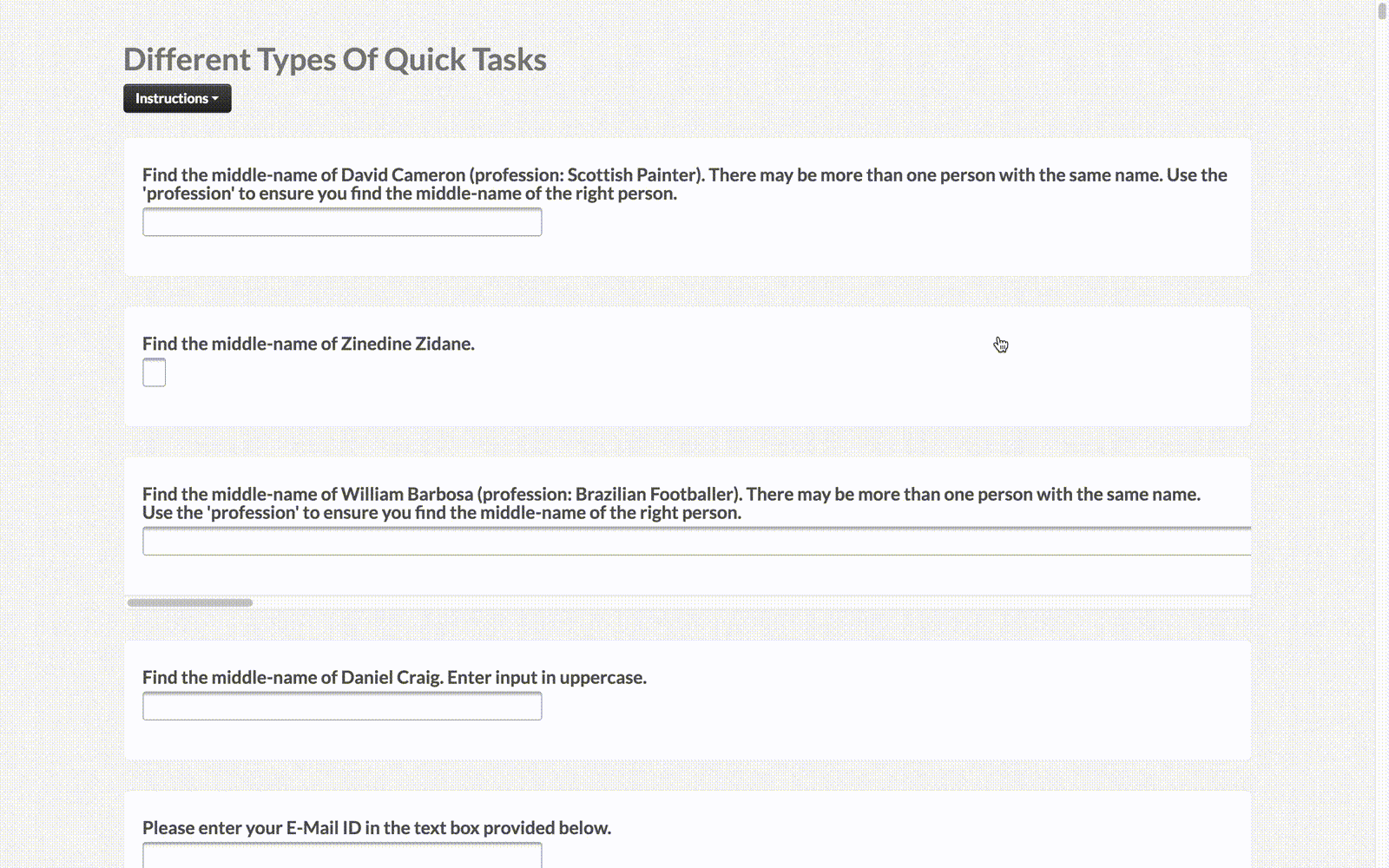 Different Types Of Quick Tasks

Instructions

Find the middle-name of David Cameron (profession: Scottish Painter). There may be more than one person with the same name. Use the 'profession' to ensure you find the middle-name of the right person.

Find the middle-name of Zinedine Zidane.

Find the middle-name of William Barbosa (profession: Brazilian Footballer). There may be more than one person with the same name. Use the 'profession' to ensure you find the middle-name of the right person.

Find the middle-name of Daniel Craig. Enter input in uppercase.

Please enter your E-Mail ID in the text box provided below.