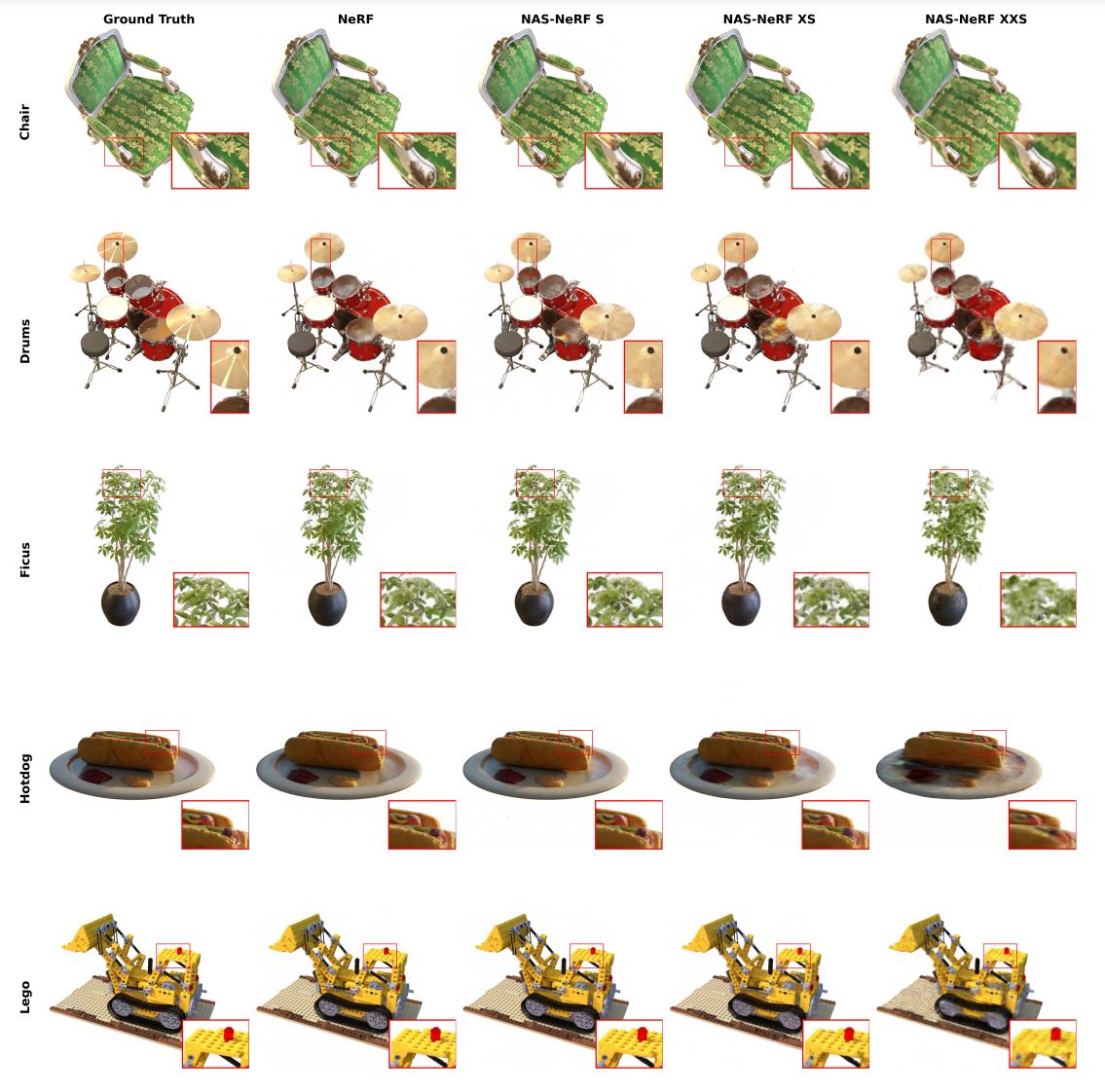 Ground Truth NeRF NAS-NeRF S NAS-NeRF XS NAS-NeRF XXS

Chair

Drums

Ficus

Hotdog

Lego