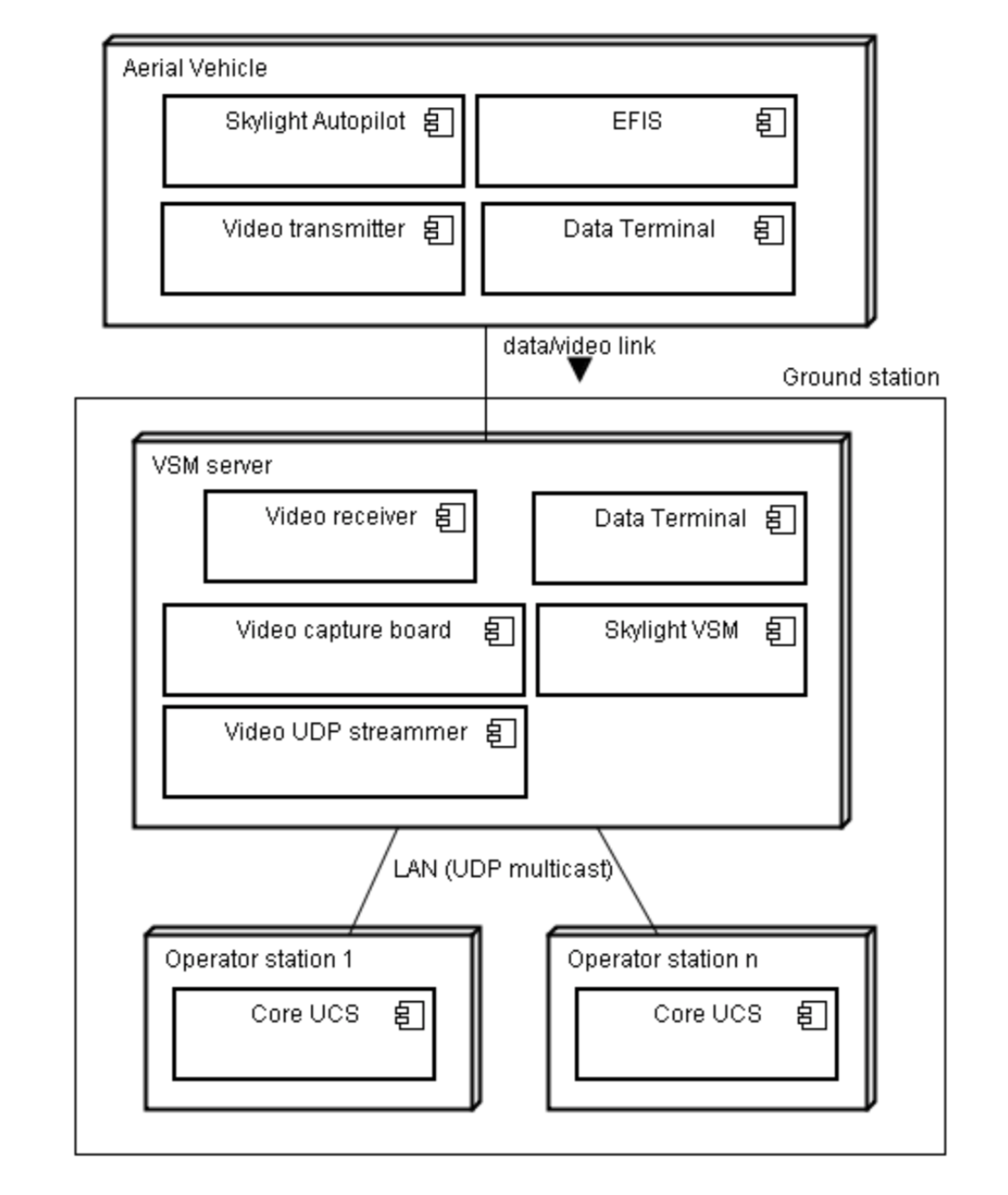 Aerial Vehicle

Skylight Autopilot

EFIS

Video transmitter

Data Terminal

data/video link

Ground station

VSM server

Video receiver

Data Terminal

Video capture board

Skylight VSM

Video UDP streammer

LAN (UDP multicast)

Operator station 1

Core UCS

Operator station n

Core UCS