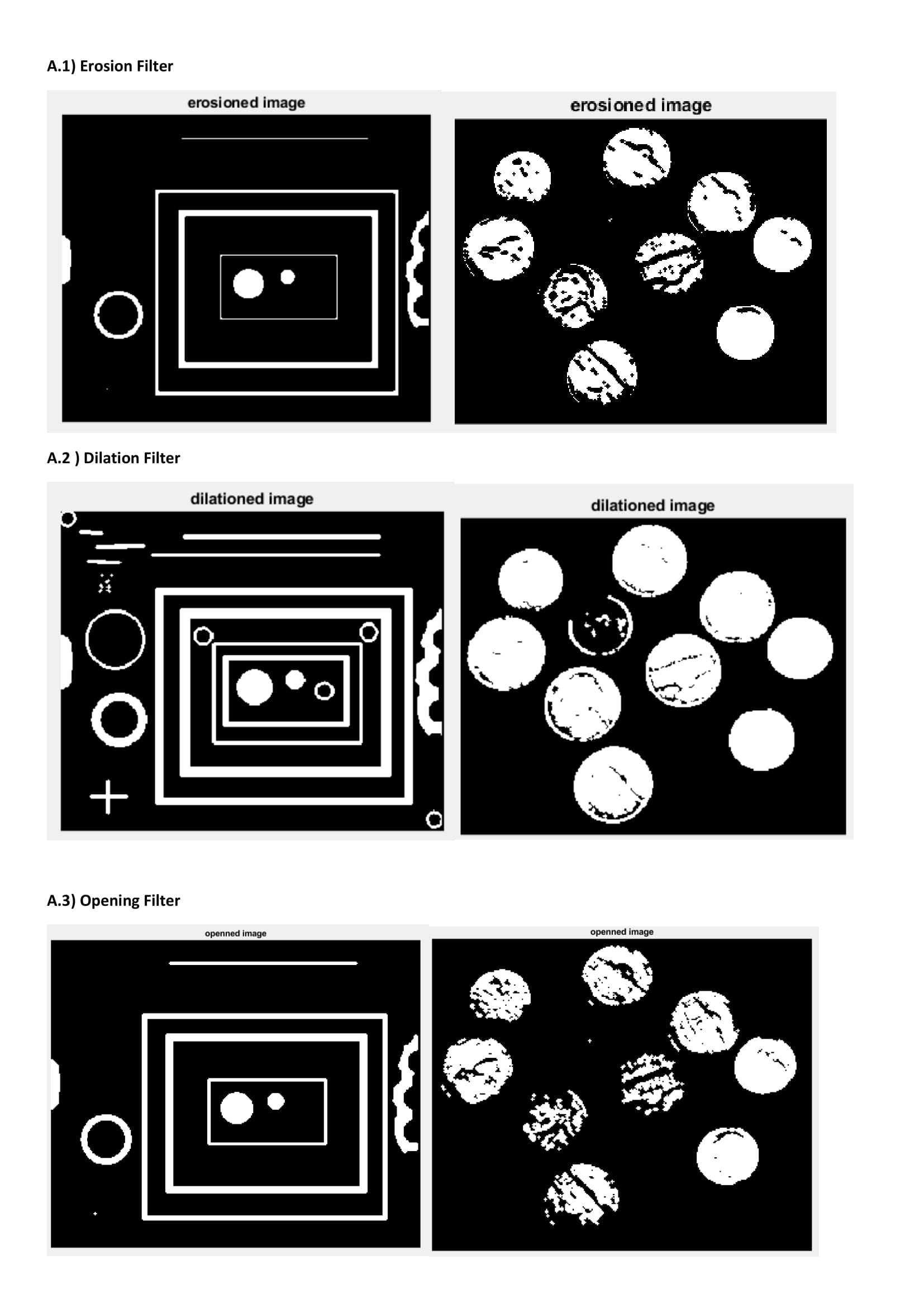 A.1) Erosion Filter

erosioned image

erosioned image

A.2 ) Dilation Filter

dilationed image

dilationed image

A.3) Opening Filter

openned image

openned image