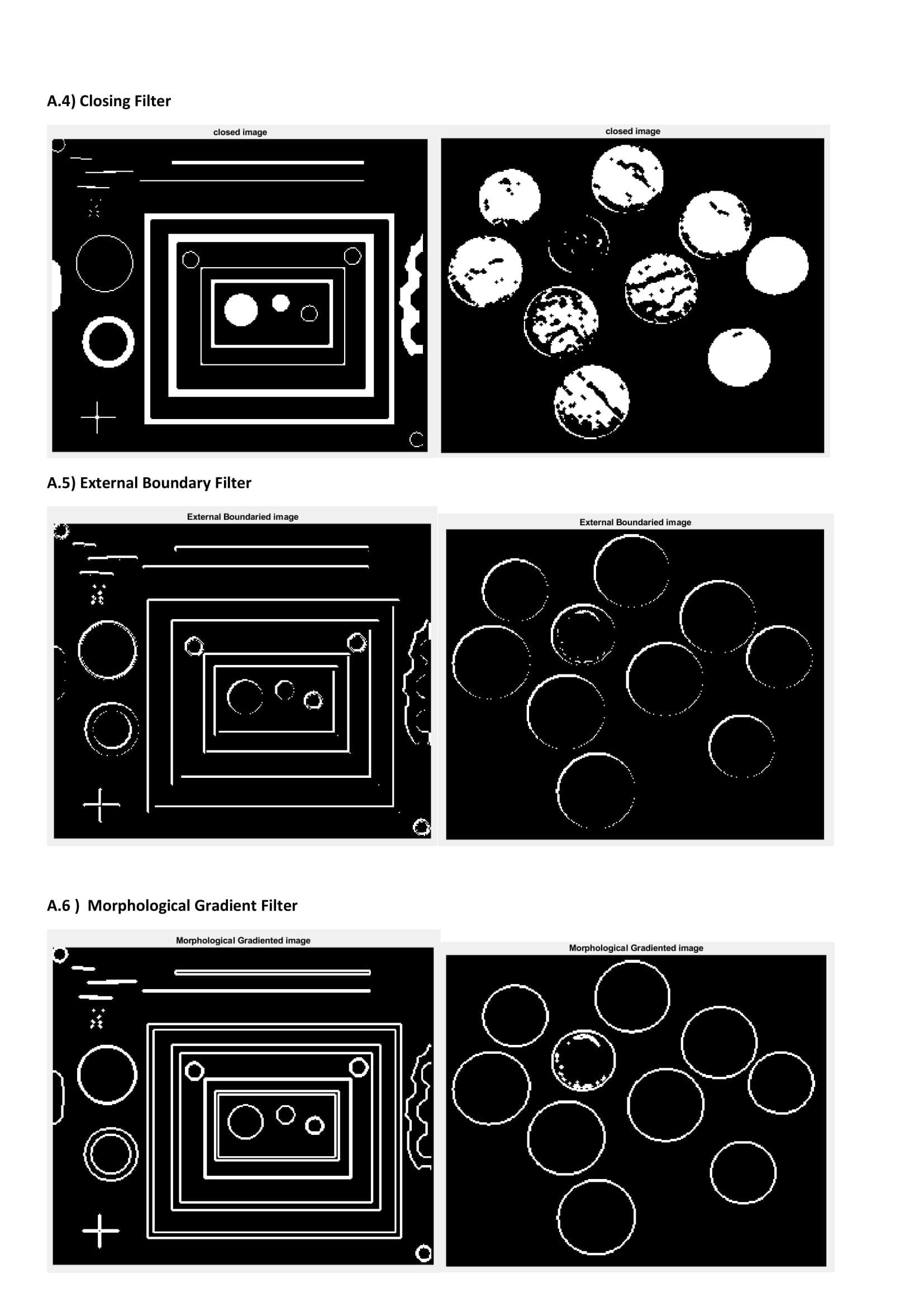 A.4) Closing Filter

closed image

closed image

A.5) External Boundary Filter

External Boundaried image

External Boundaried image

A.6 ) Morphological Gradient Filter

Morphological Gradiented image

Morphological Gradiented image