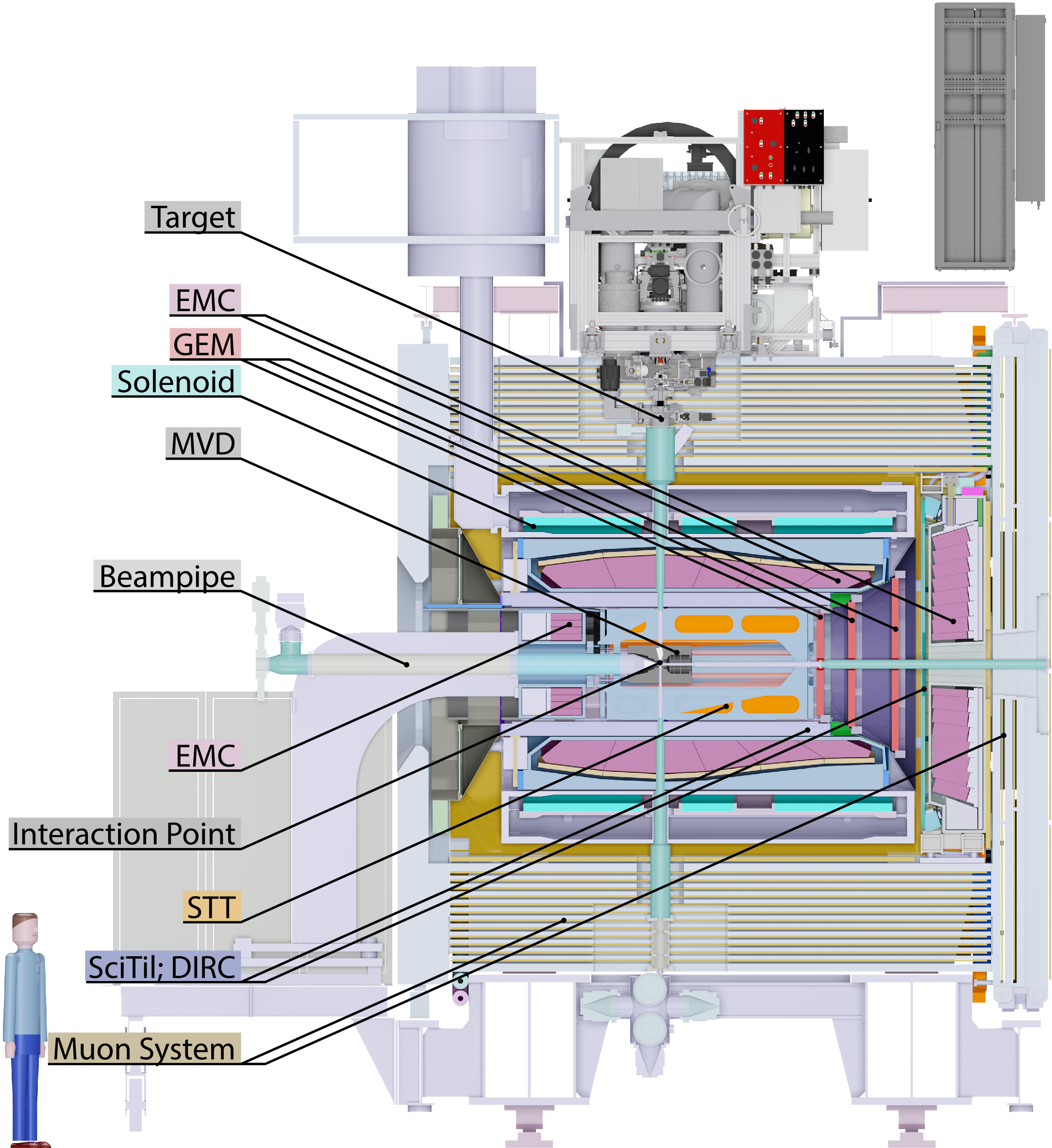 Target

EMC

GEM

Solenoid

MVD

Beampipe

EMC

Interaction Point

STT

SciTil; DIRC

Muon System