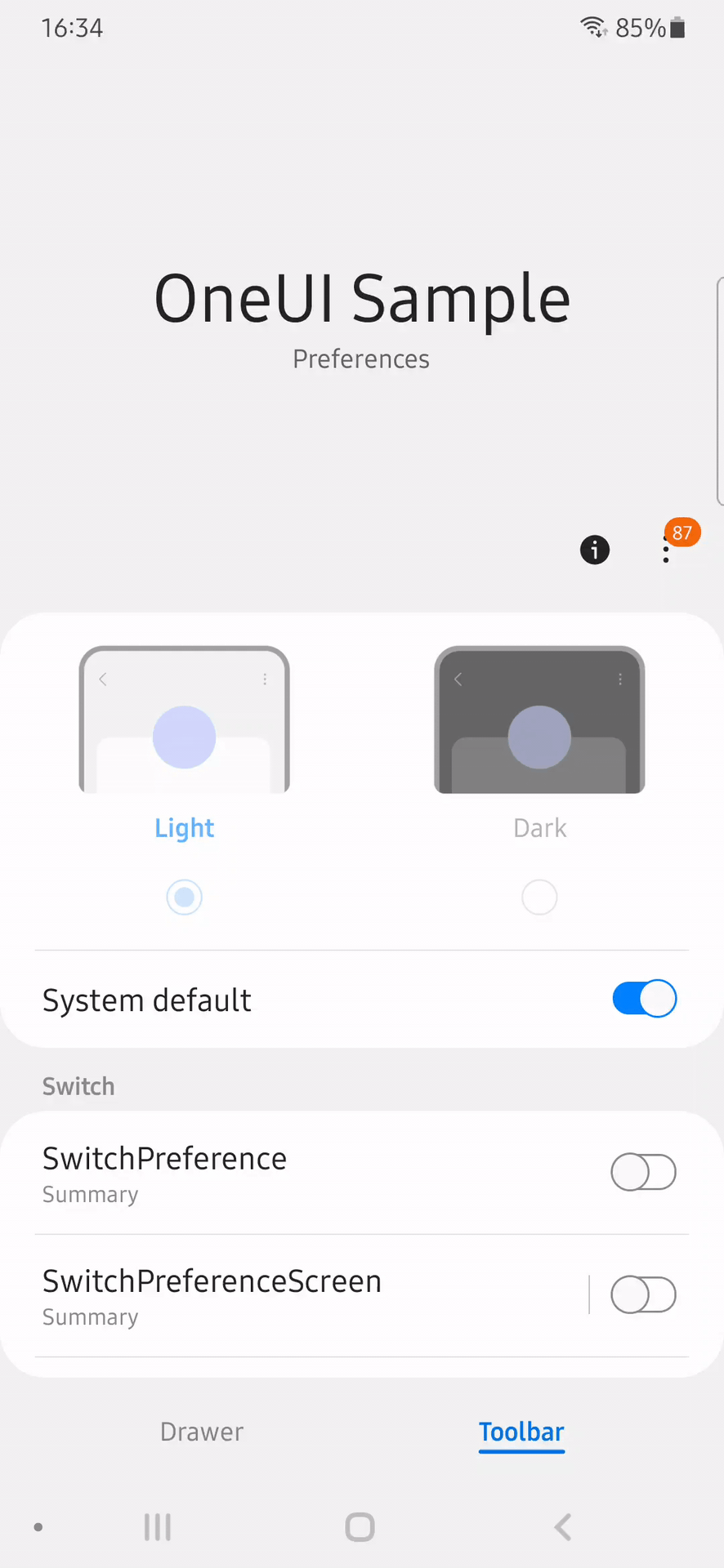 16:34

85%

OneUI Sample

Preferences

87

Light

Dark

System default

Switch

SwitchPreference
Summary

SwitchPreferenceScreen
Summary

Drawer

Toolbar