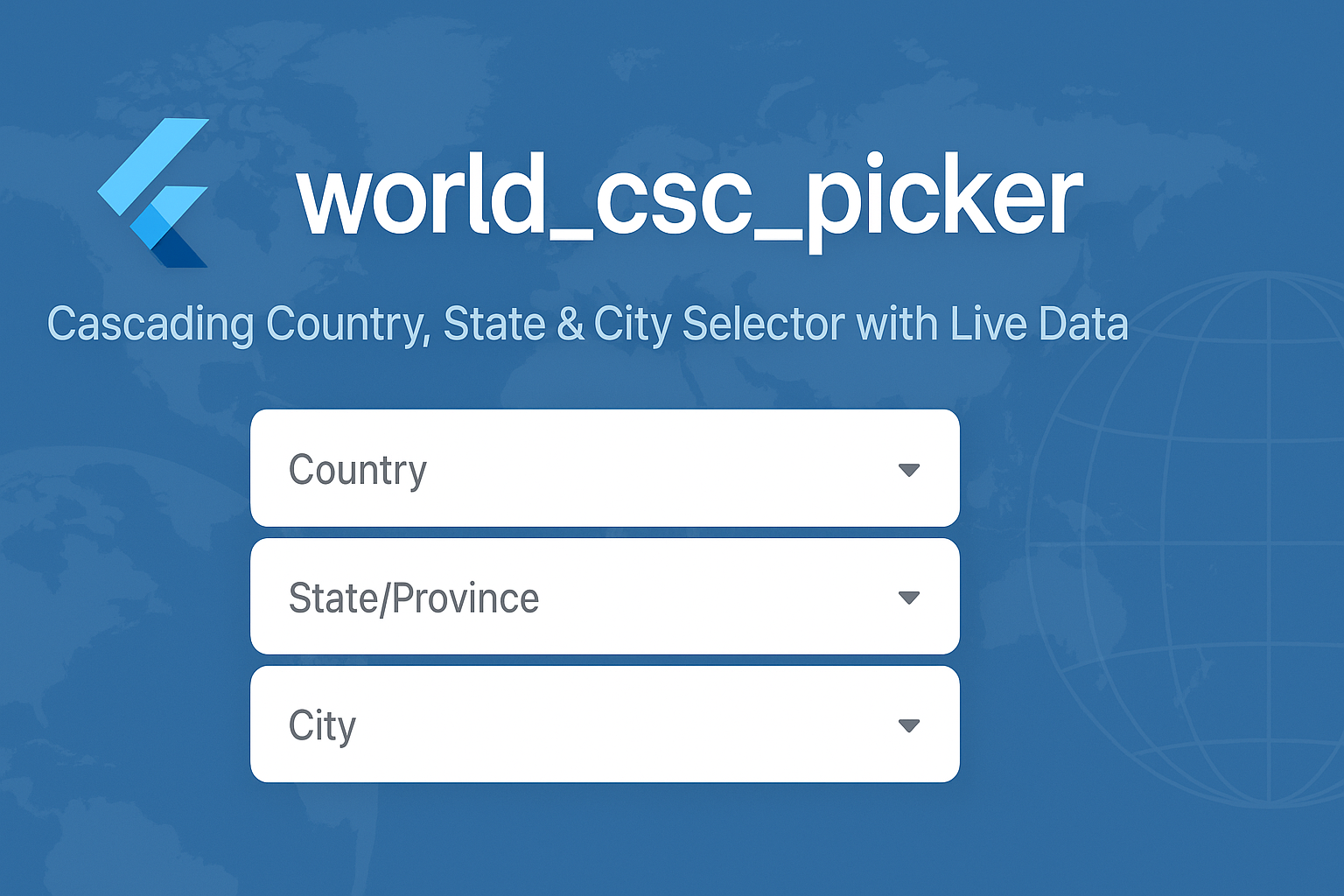 world_csc_picker

Cascading Country, State & City Selector with Live Data

Country

State/Province

City