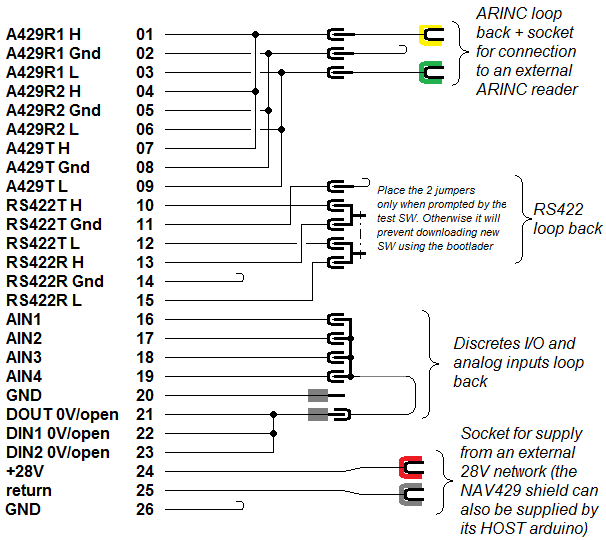 A429R1 H 01
A429R1 Gnd 02
A429R1 L 03
A429R2 H 04
A429R2 Gnd 05
A429R2 L 06
A429T H 07
A429T Gnd 08
A429T L 09
RS422T H 10
RS422T Gnd 11
RS422T L 12
RS422R H 13
RS422R Gnd 14
RS422R L 15
AIN1 16
AIN2 17
AIN3 18
AIN4 19
GND 20
DOUT 0V/open 21
DIN1 0V/open 22
DIN2 0V/open 23
+28V 24
return 25
GND 26

ARINC loop back + socket for connection to an external ARINC reader

Place the 2 jumpers only when prompted by the test SW. Otherwise it will prevent downloading new SW using the bootlader

RS422 loop back

Discretes I/O and analog inputs loop back

Socket for supply from an external 28V network (the NAV429 shield can also be supplied by its HOST arduino)