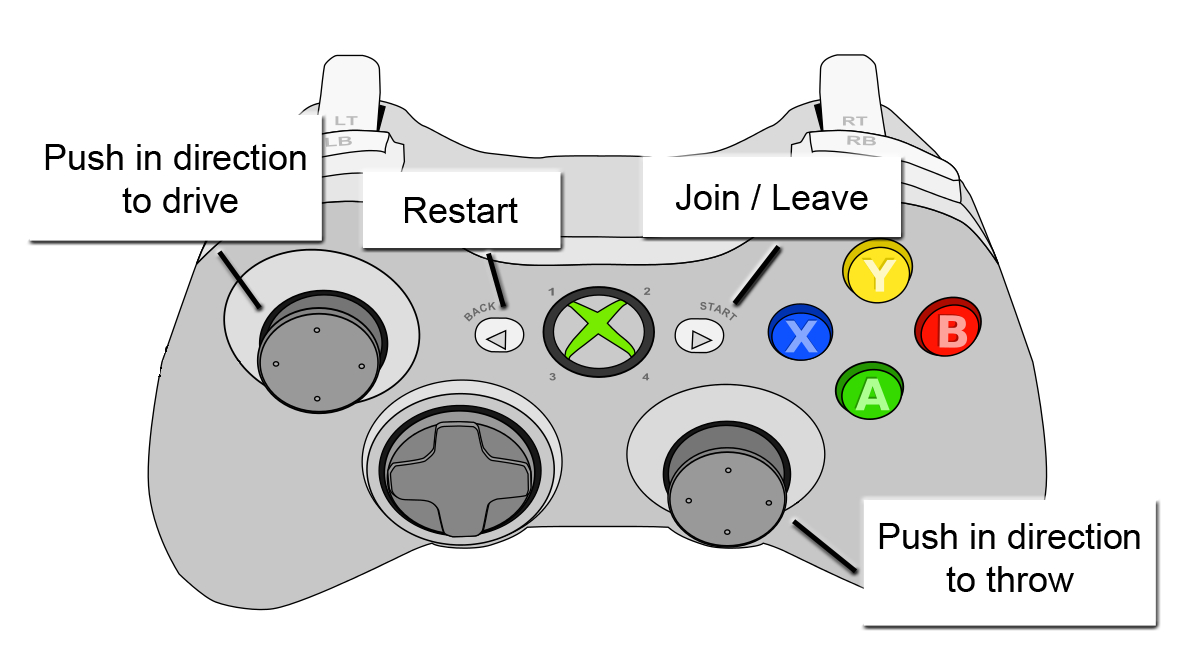 LT
LB
RT
RB

Push in direction to drive

Restart

Join / Leave

BACK
1
2
3
4
START

Y
X
B
A

Push in direction to throw