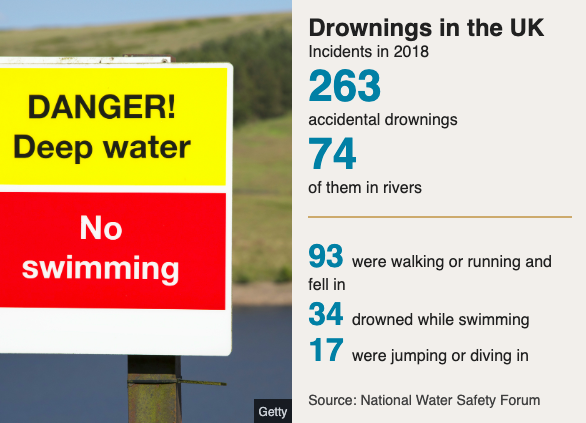 DANGER!
Deep water

No swimming

Getty

Drownings in the UK
Incidents in 2018

263
accidental drownings

74
of them in rivers

93 were walking or running and fell in

34 drowned while swimming

17 were jumping or diving in

Source: National Water Safety Forum