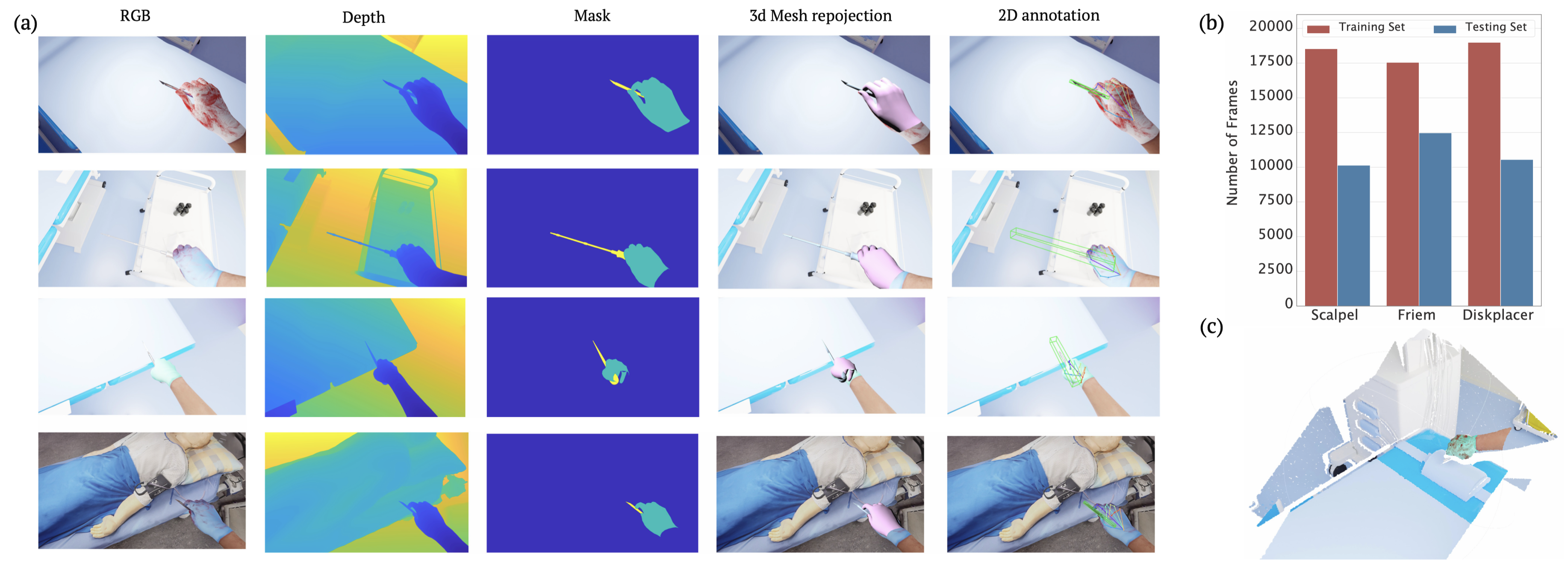 (a)

RGB

Depth

Mask

3d Mesh repojection

2D annotation

(b)

Training Set

Testing Set

Number of Frames

20000
17500
15000
12500
10000
7500
5000
2500
0

Scalpel

Friem

Diskplacer

(c)