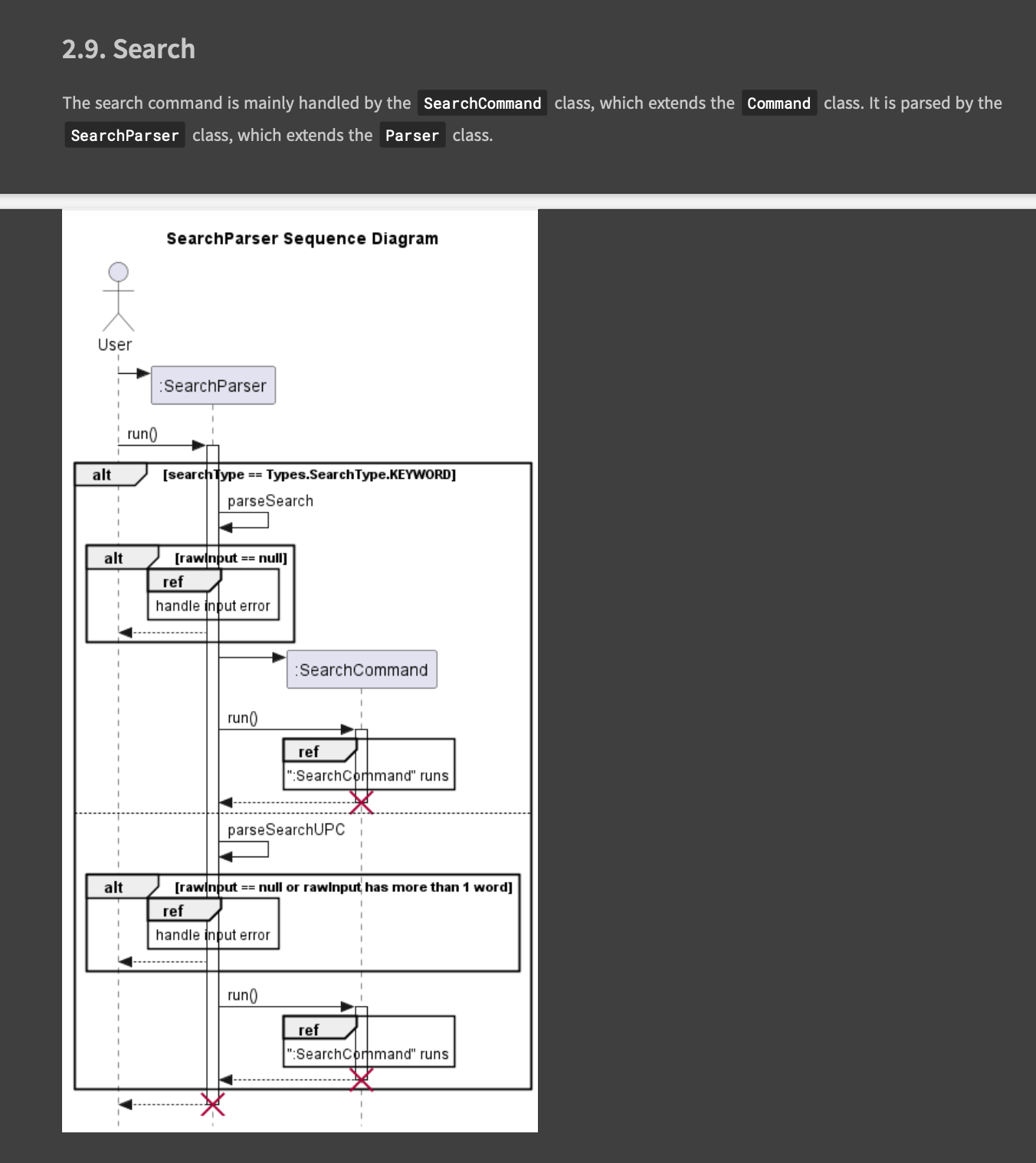 2.9. Search

The search command is mainly handled by the SearchCommand class, which extends the Command class. It is parsed by the SearchParser class, which extends the Parser class.

SearchParser Sequence Diagram

User

:SearchParser

run()

alt [searchType == Types.SearchType.KEYWORD]

parseSearch

alt [rawInput == null]

ref

handle input error

:SearchCommand

run()

ref

":SearchCommand" runs

parseSearchUPC

alt [rawInput == null or rawInput has more than 1 word]

ref

handle input error

run()

ref

":SearchCommand" runs