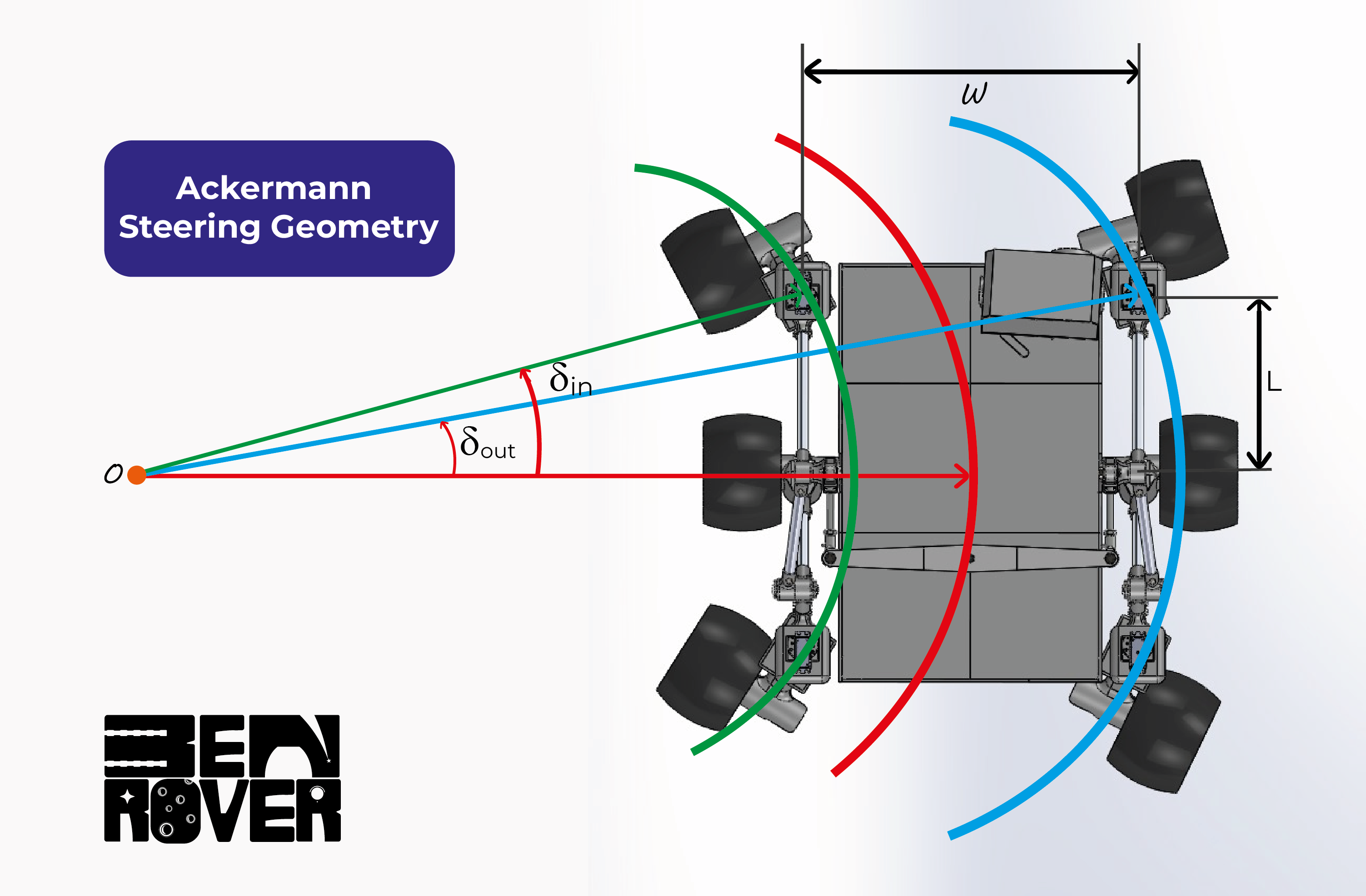 Ackermann Steering Geometry

$w$

$\delta_{in}$

$\delta_{out}$

$O$

L

BEN ROVER