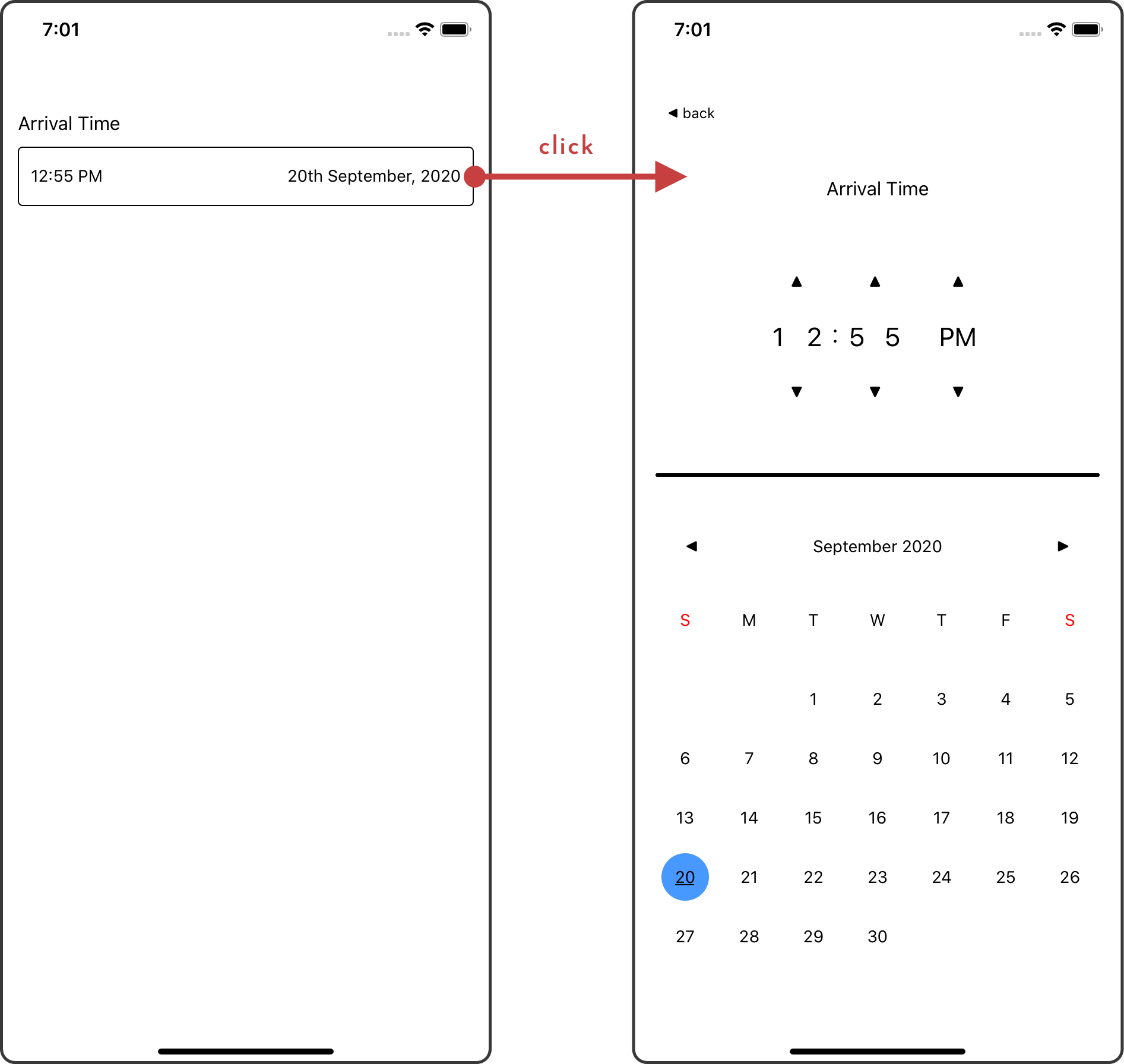 7:01

Arrival Time

12:55 PM 20th September, 2020

click

7:01

◀ back

Arrival Time

▲ ▲ ▲

1 2 : 5 5 PM

▼ ▼ ▼

◀ September 2020 ▶

| S | M | T | W | T | F | S |
|---|---|---|---|---|---|---|
| | | 1 | 2 | 3 | 4 | 5 |
| 6 | 7 | 8 | 9 | 10 | 11 | 12 |
| 13 | 14 | 15 | 16 | 17 | 18 | 19 |
| 20 | 21 | 22 | 23 | 24 | 25 | 26 |
| 27 | 28 | 29 | 30 | | | |