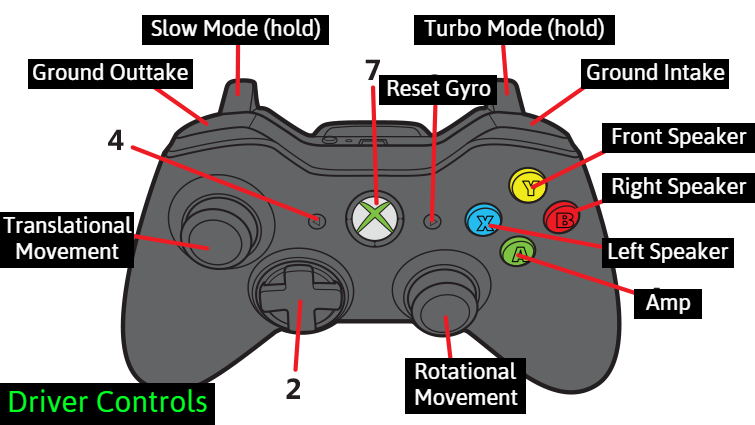 Slow Mode (hold)

Turbo Mode (hold)

Ground Outtake

7

Reset Gyro

Ground Intake

4

Front Speaker

Y

Right Speaker

B

X

Translational Movement

Left Speaker

A

Amp

2

Rotational Movement

Driver Controls