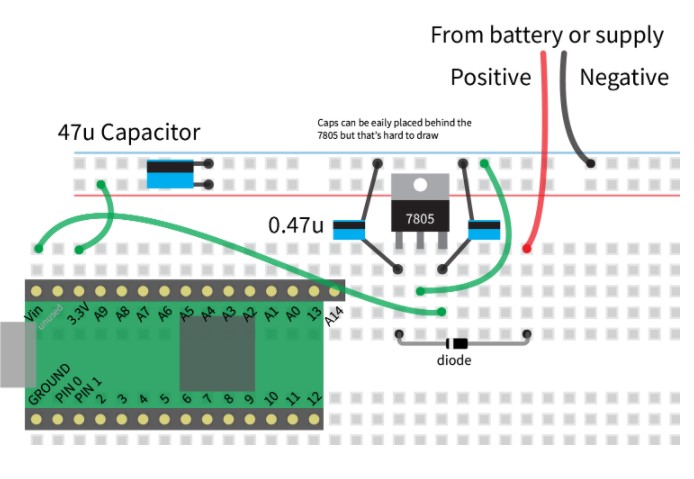 From battery or supply

Positive

Negative

47u Capacitor

Caps can be eaily placed behind the 7805 but that's hard to draw

0.47u

7805

diode

Vin unused 3.3V A9 A8 A7 A6 A5 A4 A3 A2 A1 A0 13 A14

GROUND PIN 0 PIN 1 2 3 4 5 6 7 8 9 10 11 12