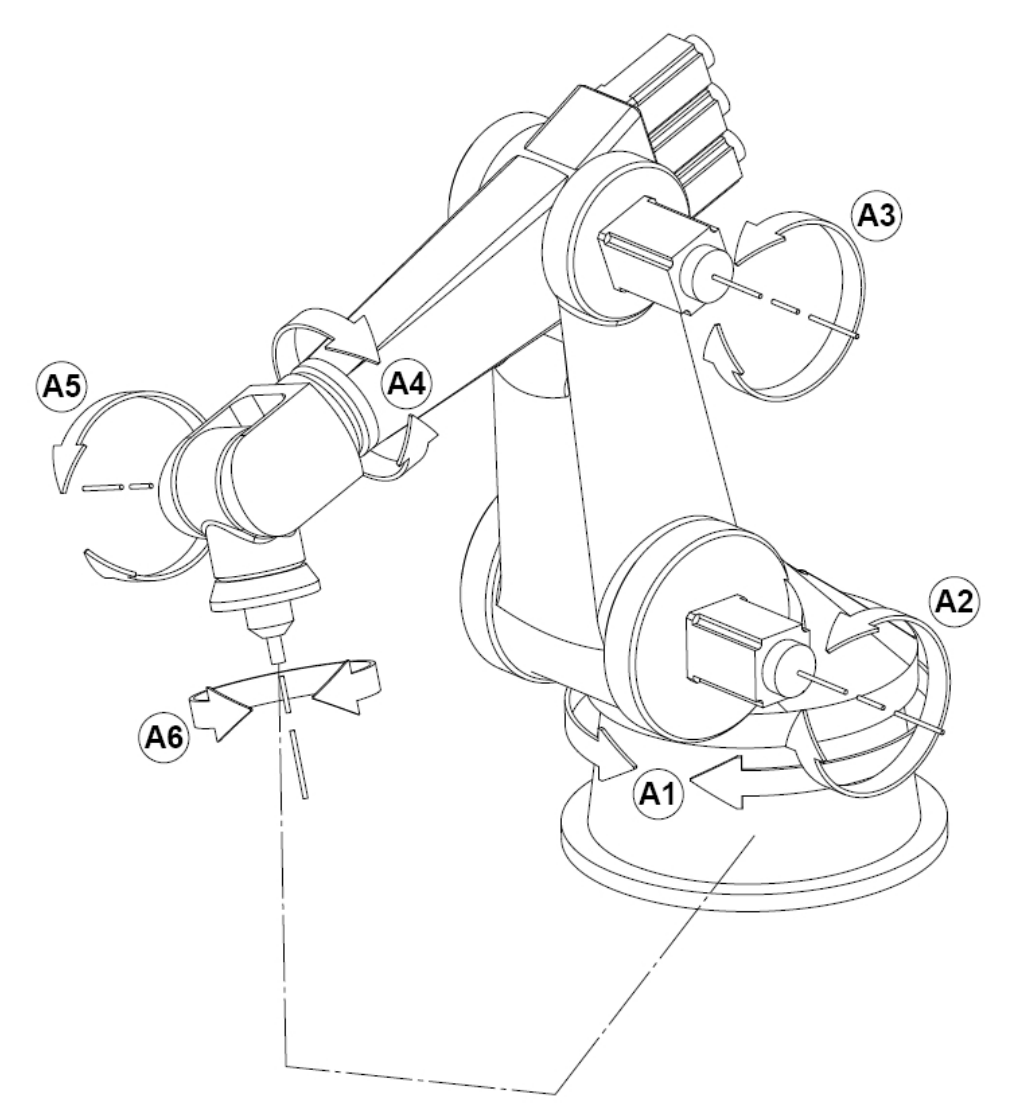 A3
A5
A4
A2
A6
A1