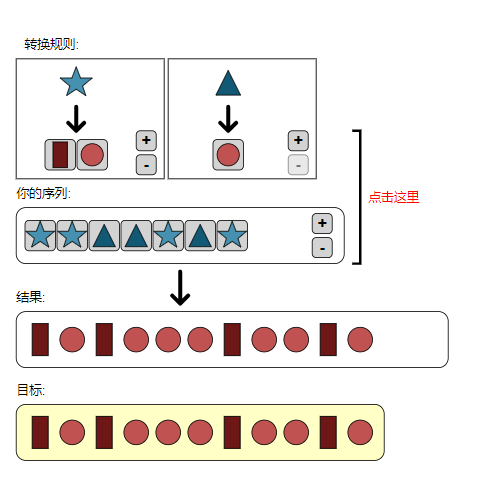 转换规则:

+
-

+
-

你的序列:

+
-

点击这里

结果:

目标: