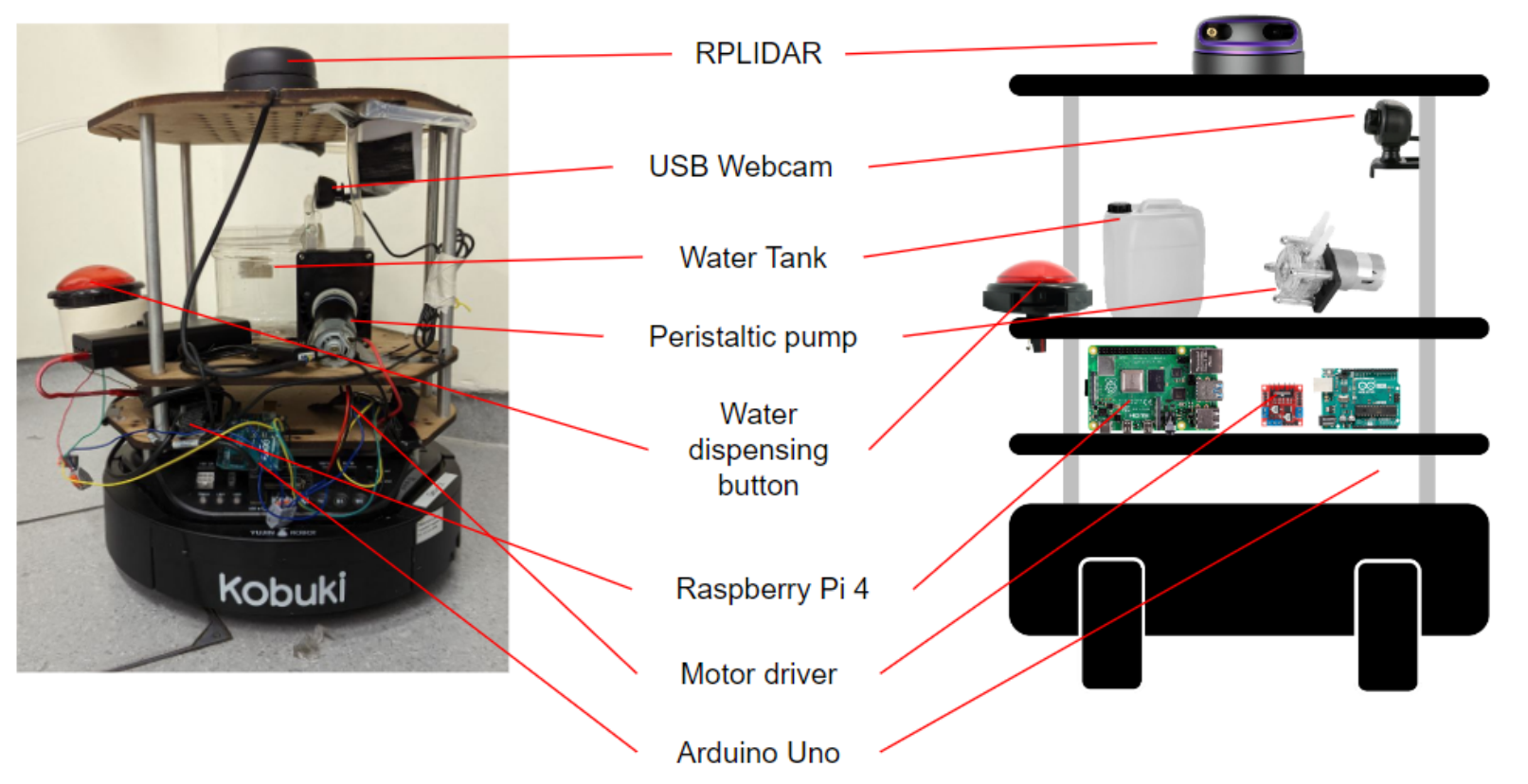 RPLIDAR

USB Webcam

Water Tank

Peristaltic pump

Water dispensing button

Raspberry Pi 4

Motor driver

Arduino Uno

Kobuki