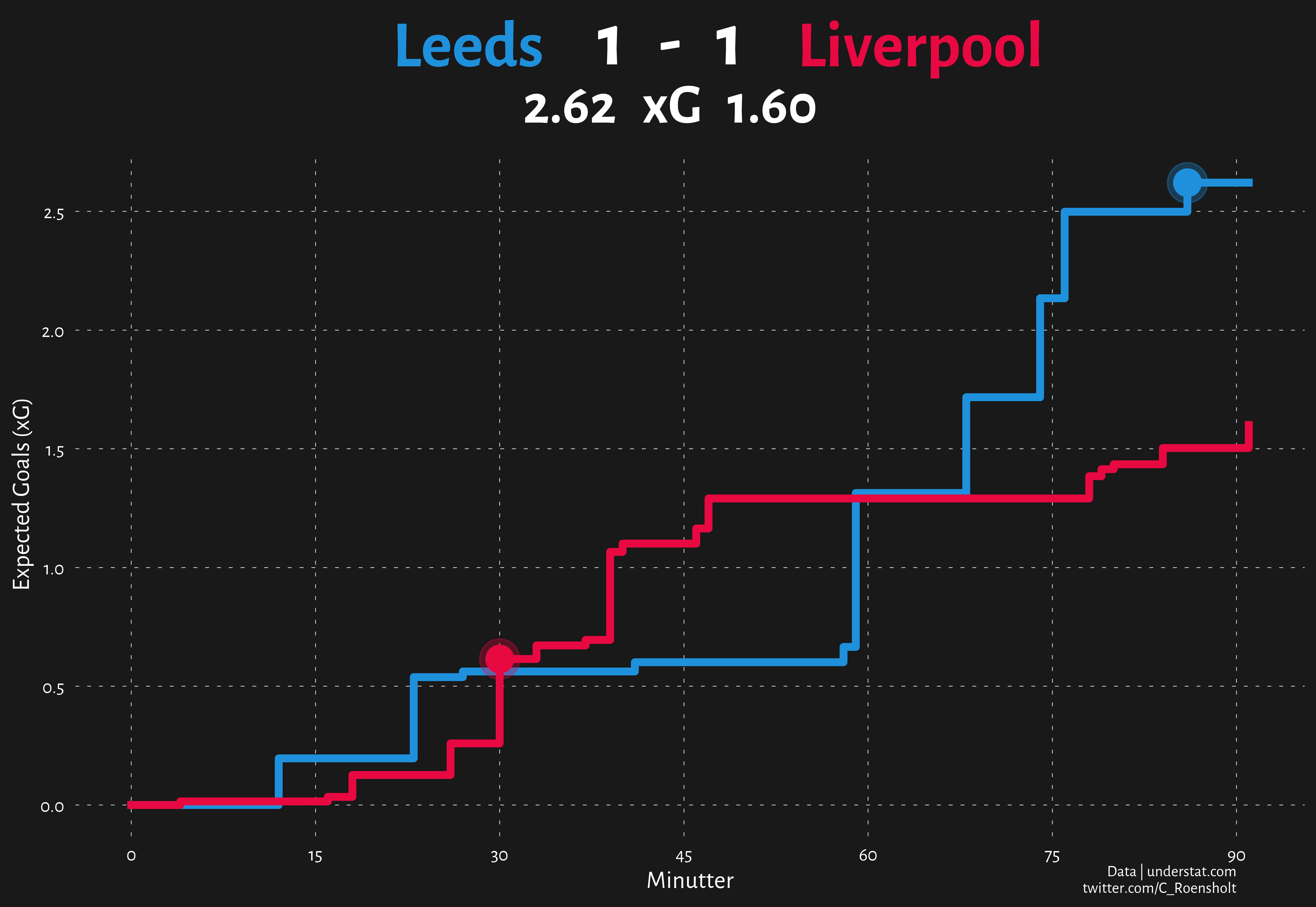 Leeds 1 - 1 Liverpool
2.62 xG 1.60

Expected Goals (xG)

2.5
2.0
1.5
1.0
0.5
0.0

0 15 30 45 60 75 90

Minutter

Data | understat.com
twitter.com/C_Roensholt