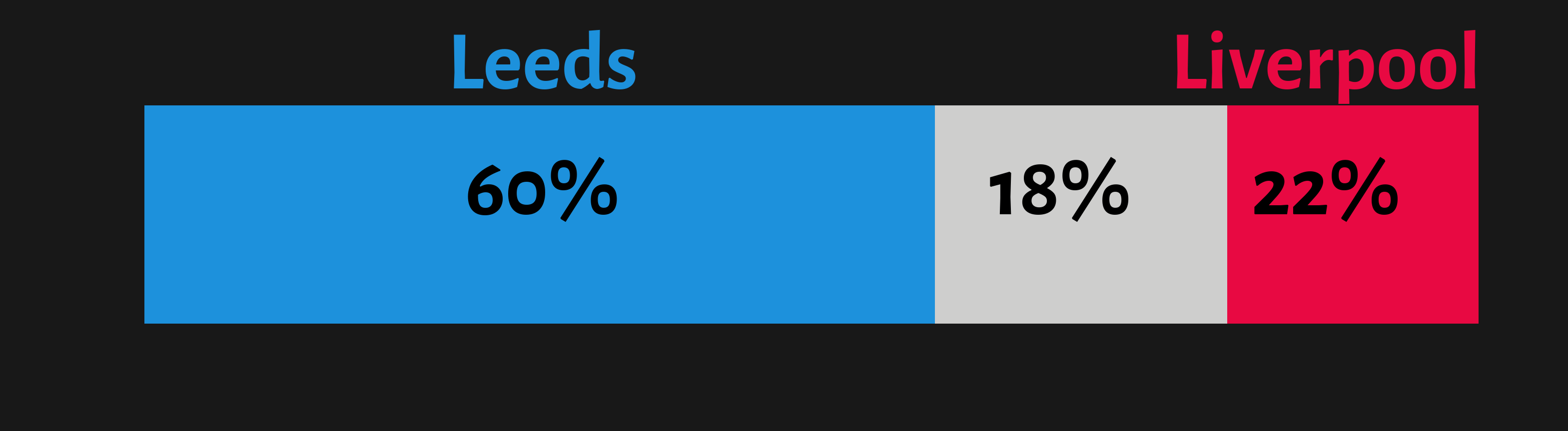 Leeds Liverpool

60% 18% 22%